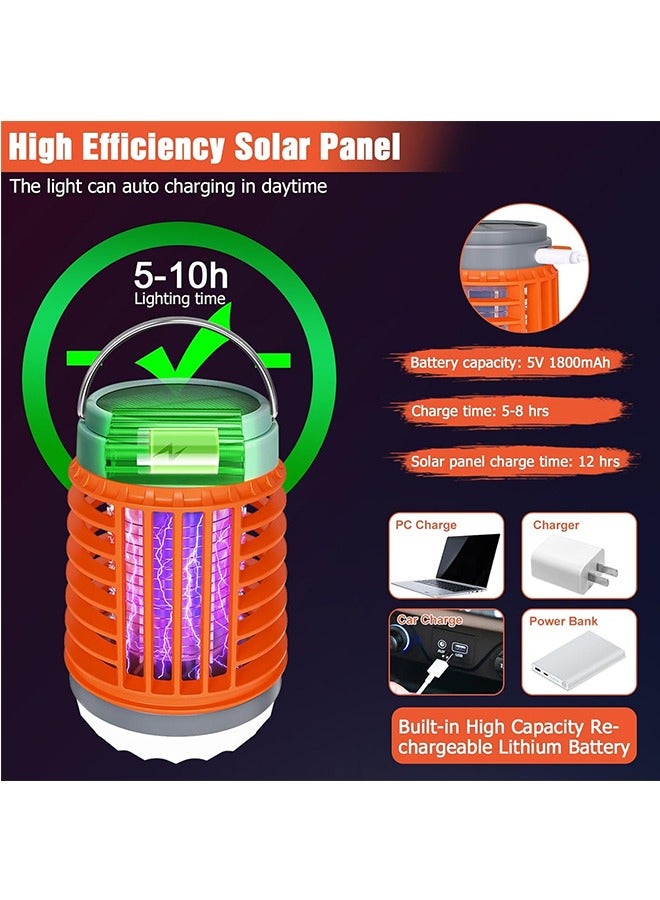 High Efficiency Solar Panel

The light can auto charging in daytime

5-10h
Lighting time

Battery capacity: 5V 1800mAh

Charge time: 5-8 hrs

Solar panel charge time: 12 hrs

PC Charge

Charger

Car Charge

Power Bank

Built-in High Capacity Rechargeable Lithium Battery