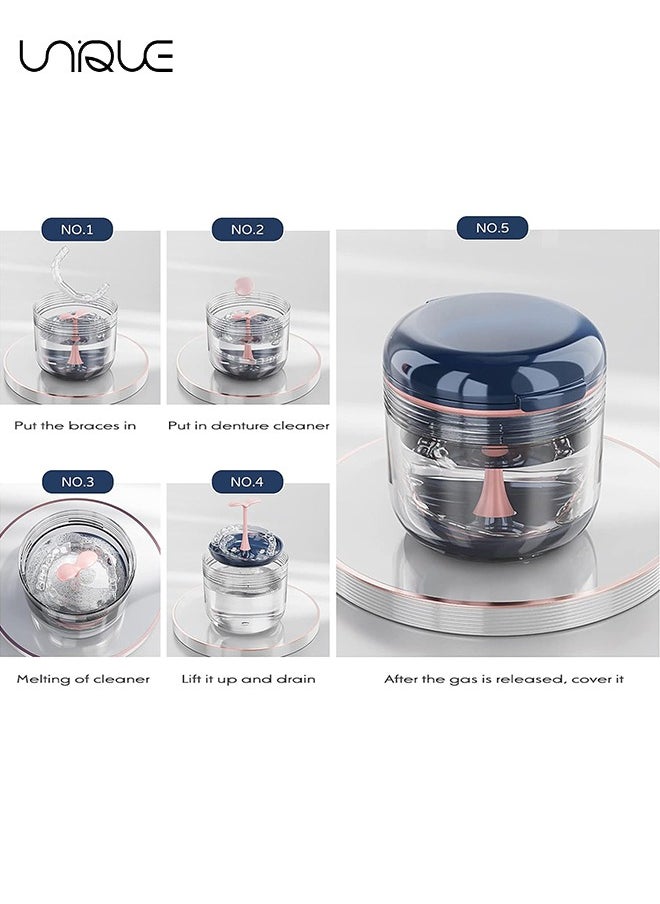 UNIQUE

NO.1

Put the braces in

NO.2

Put in denture cleaner

NO.3

Melting of cleaner

NO.4

Lift it up and drain

NO.5

After the gas is released, cover it