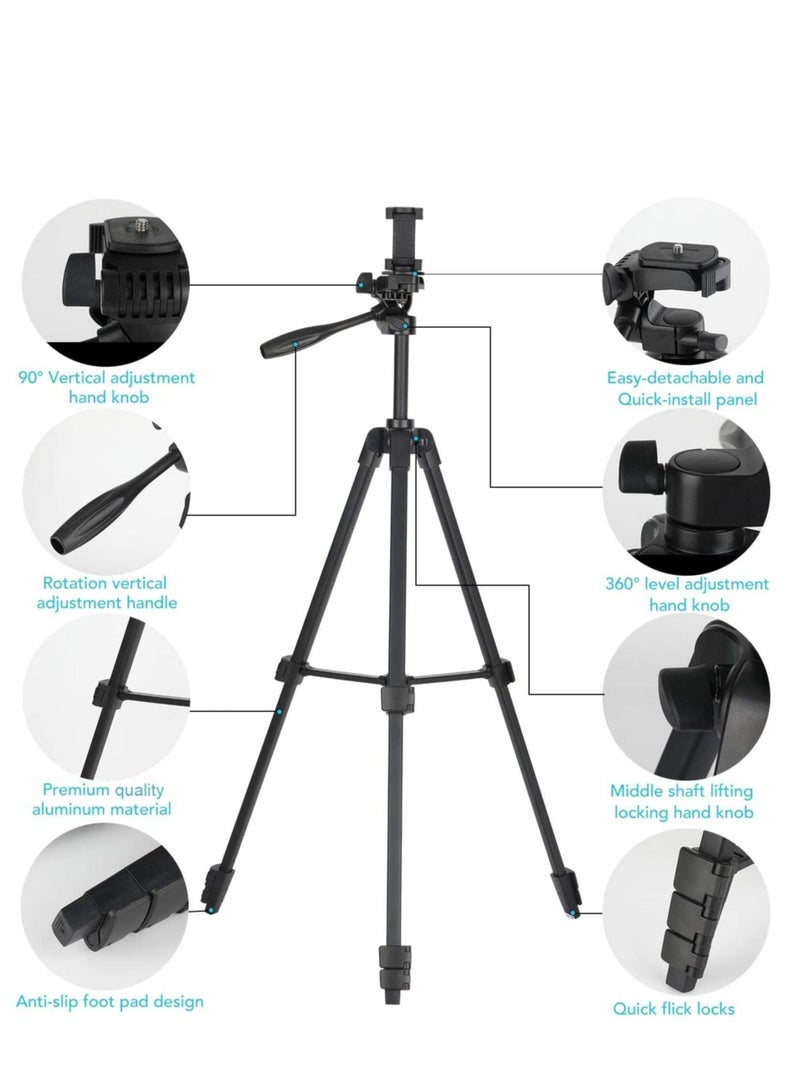 90° Vertical adjustment hand knob

Rotation vertical adjustment handle

Premium quality aluminum material

Anti-slip foot pad design

Easy-detachable and Quick-install panel

360° level adjustment hand knob

Middle shaft lifting locking hand knob

Quick flick locks