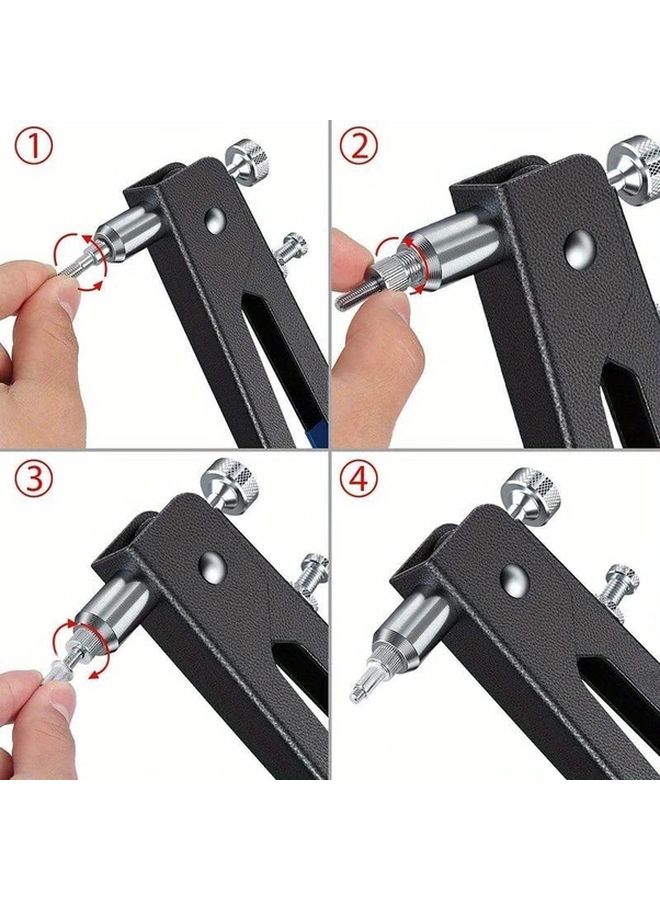 ①

②

③

④