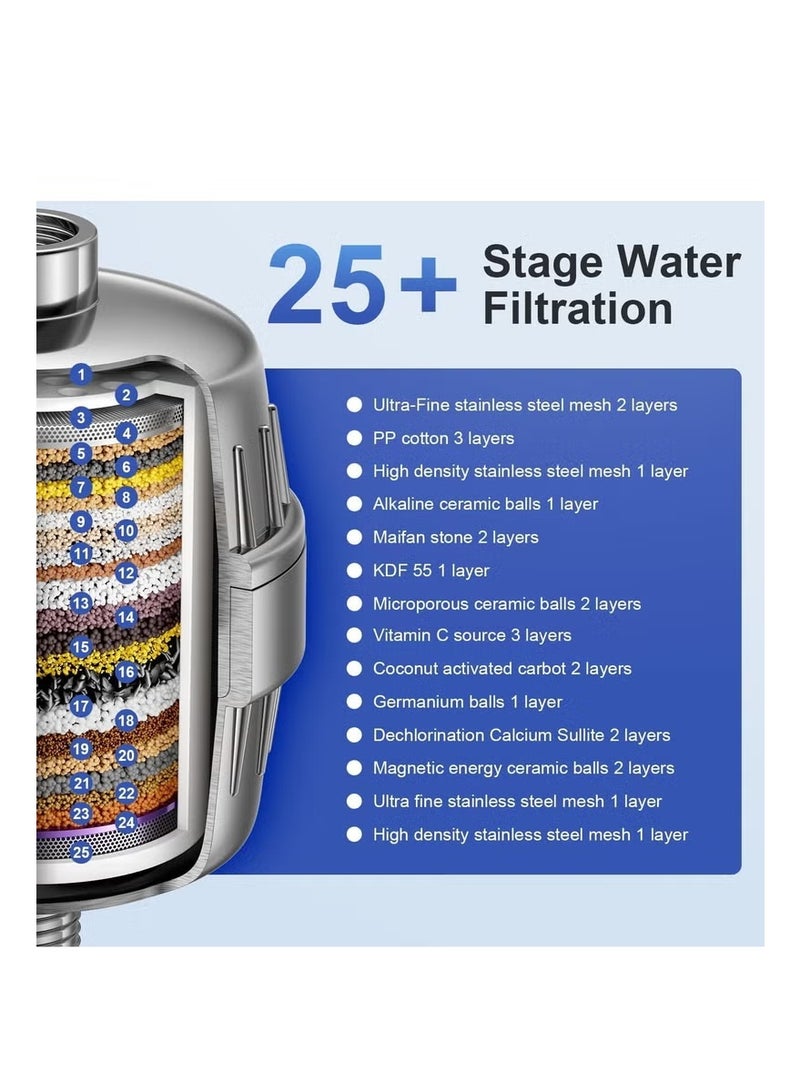 25+ Stage Water Filtration

1
2
3
4
5
6
7
8
9
10
11
12
13
14
15
16
17
18
19
20
21
22
23
24
25

Ultra-Fine stainless steel mesh 2 layers
PP cotton 3 layers
High density stainless steel mesh 1 layer
Alkaline ceramic balls 1 layer
Maifan stone 2 layers
KDF 55 1 layer
Microporous ceramic balls 2 layers
Vitamin C source 3 layers
Coconut activated carbot 2 layers
Germanium balls 1 layer
Dechlorination Calcium Sullite 2 layers
Magnetic energy ceramic balls 2 layers
Ultra fine stainless steel mesh 1 layer
High density stainless steel mesh 1 layer