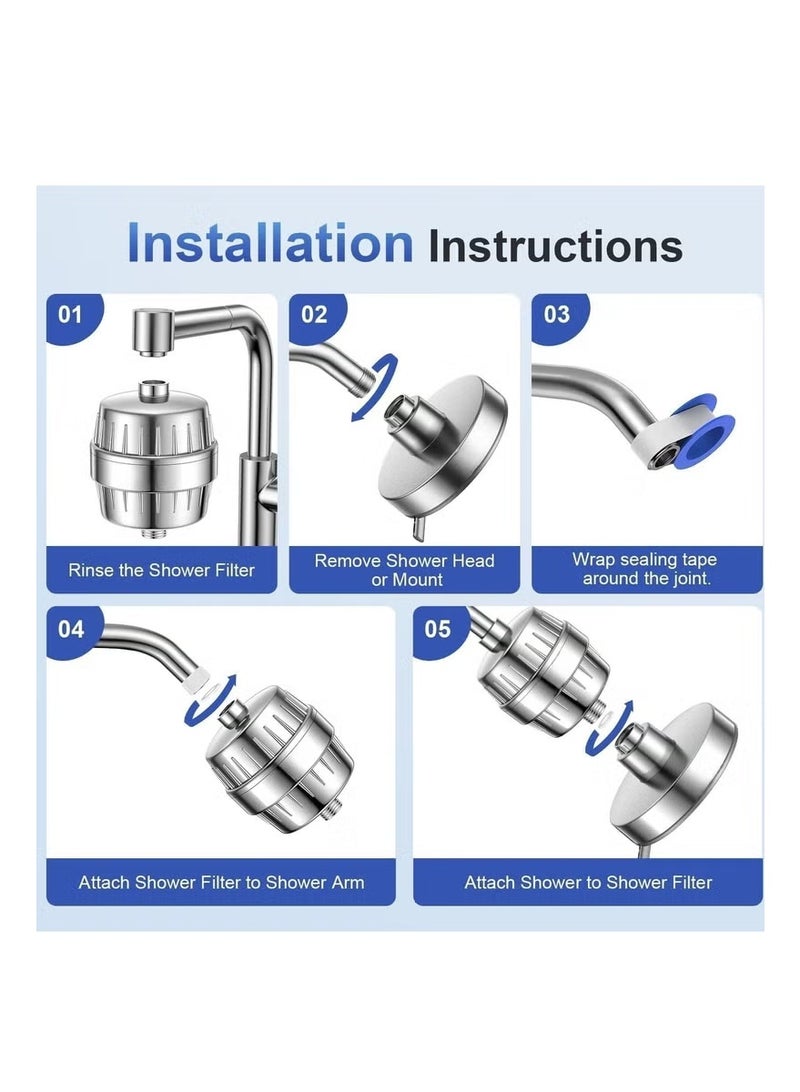 Installation Instructions

01

Rinse the Shower Filter

02

Remove Shower Head or Mount

03

Wrap sealing tape around the joint.

04

Attach Shower Filter to Shower Arm

05

Attach Shower to Shower Filter