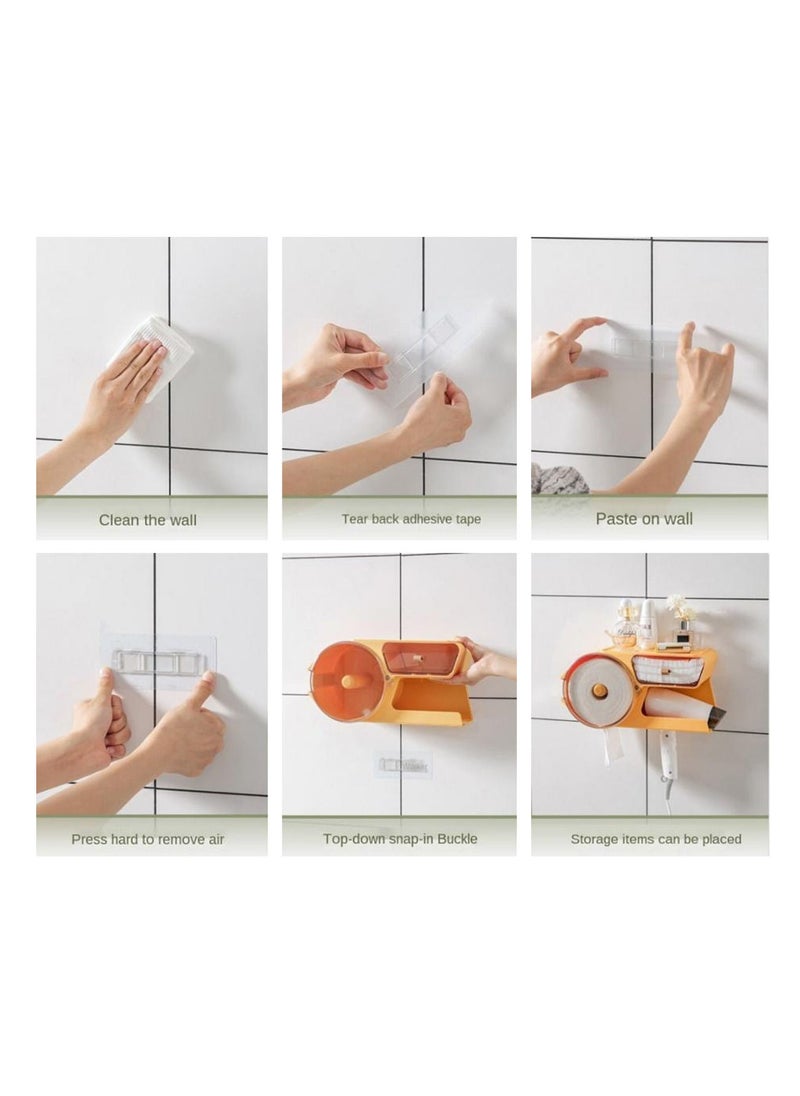 Clean the wall

Tear back adhesive tape

Paste on wall

Press hard to remove air

Top-down snap-in Buckle

Storage items can be placed