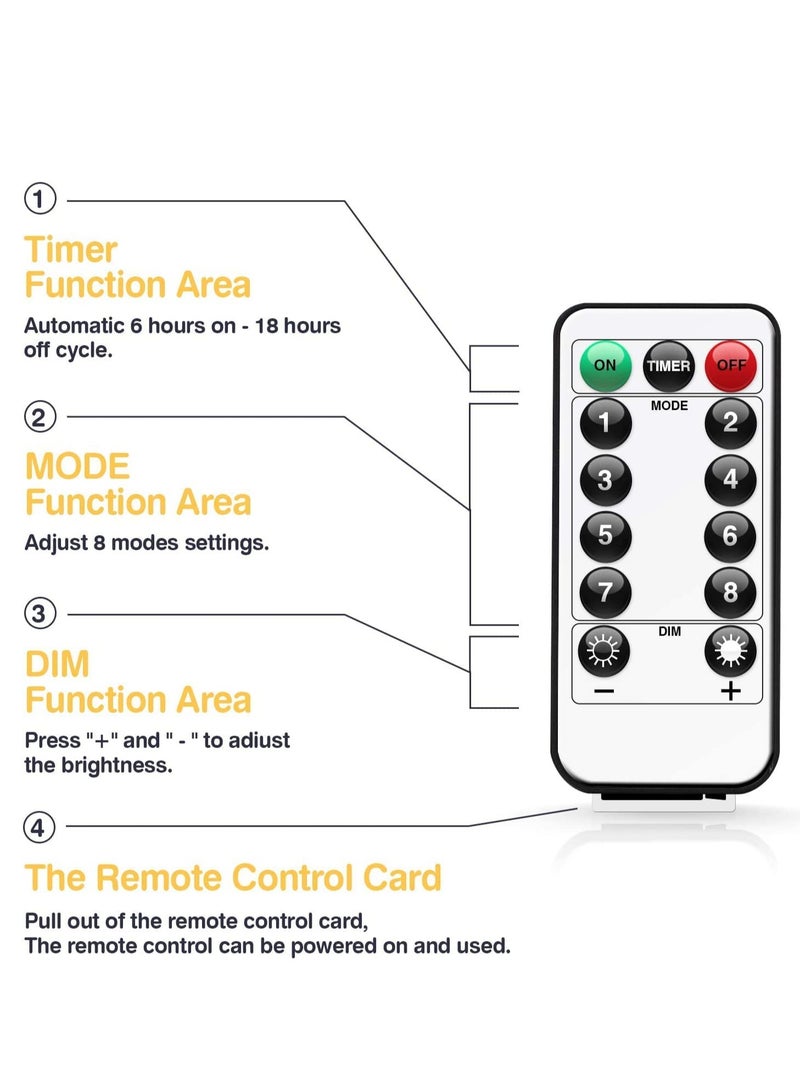 ①

Timer
Function Area

Automatic 6 hours on - 18 hours off cycle.

②

MODE
Function Area

Adjust 8 modes settings.

③

DIM
Function Area

Press "+" and " - " to adiust the brightness.

④

The Remote Control Card

Pull out of the remote control card,
The remote control can be powered on and used.

ON TIMER OFF

MODE

1 2
3 4
5 6
7 8

DIM

− +