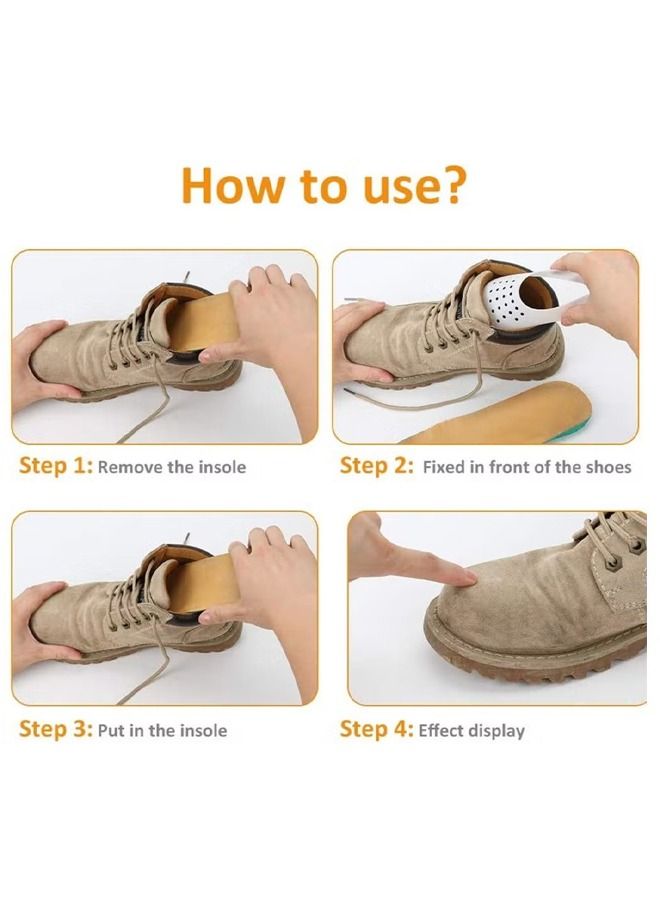 How to use?

Step 1: Remove the insole

Step 2: Fixed in front of the shoes

Step 3: Put in the insole

Step 4: Effect display