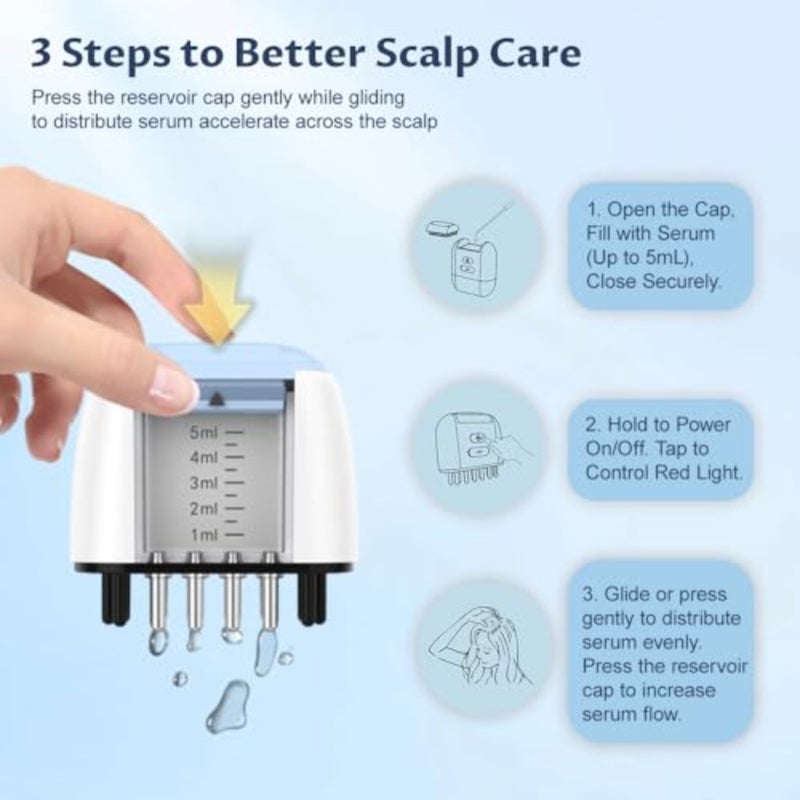 3 Steps to Better Scalp Care

Press the reservoir cap gently while gliding to distribute serum accelerate across the scalp

5ml
4ml
3ml
2ml
1ml

1. Open the Cap, Fill with Serum (Up to 5mL), Close Securely.

2. Hold to Power On/Off. Tap to Control Red Light.

3. Glide or press gently to distribute serum evenly. Press the reservoir cap to increase serum flow.