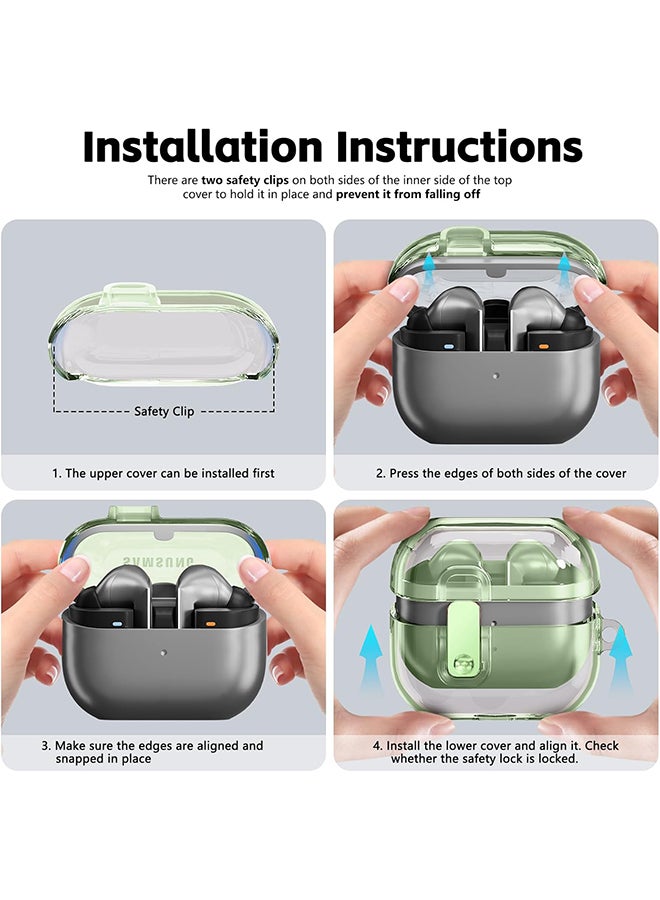 Installation Instructions

There are two safety clips on both sides of the inner side of the top cover to hold it in place and prevent it from falling off

Safety Clip

1. The upper cover can be installed first

2. Press the edges of both sides of the cover

SAMSUNG

3. Make sure the edges are aligned and snapped in place

4. Install the lower cover and align it. Check whether the safety lock is locked.