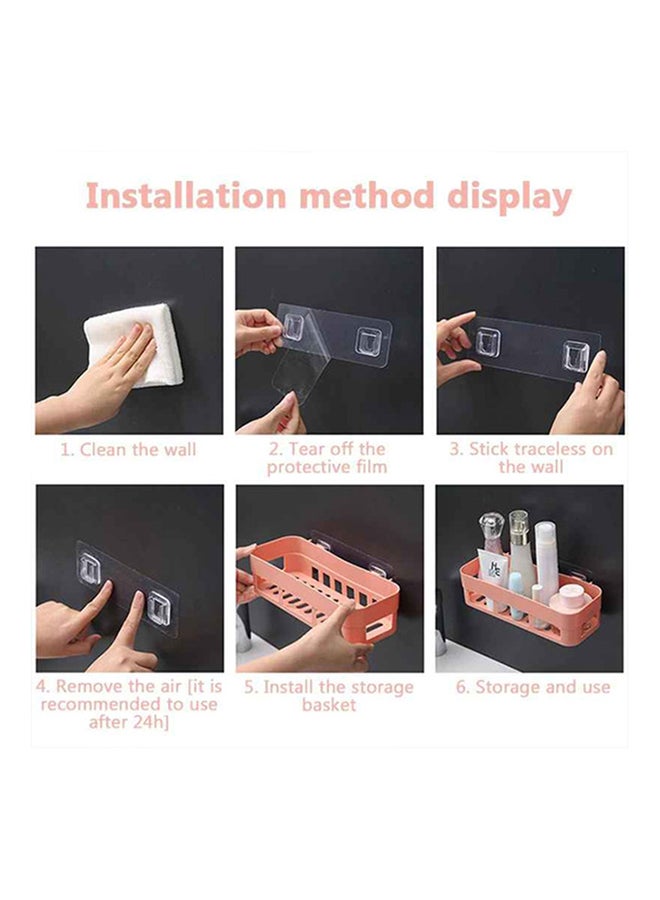 Installation method display

1. Clean the wall

2. Tear off the protective film

3. Stick traceless on the wall

4. Remove the air [it is recommended to use after 24h]

5. Install the storage basket

6. Storage and use