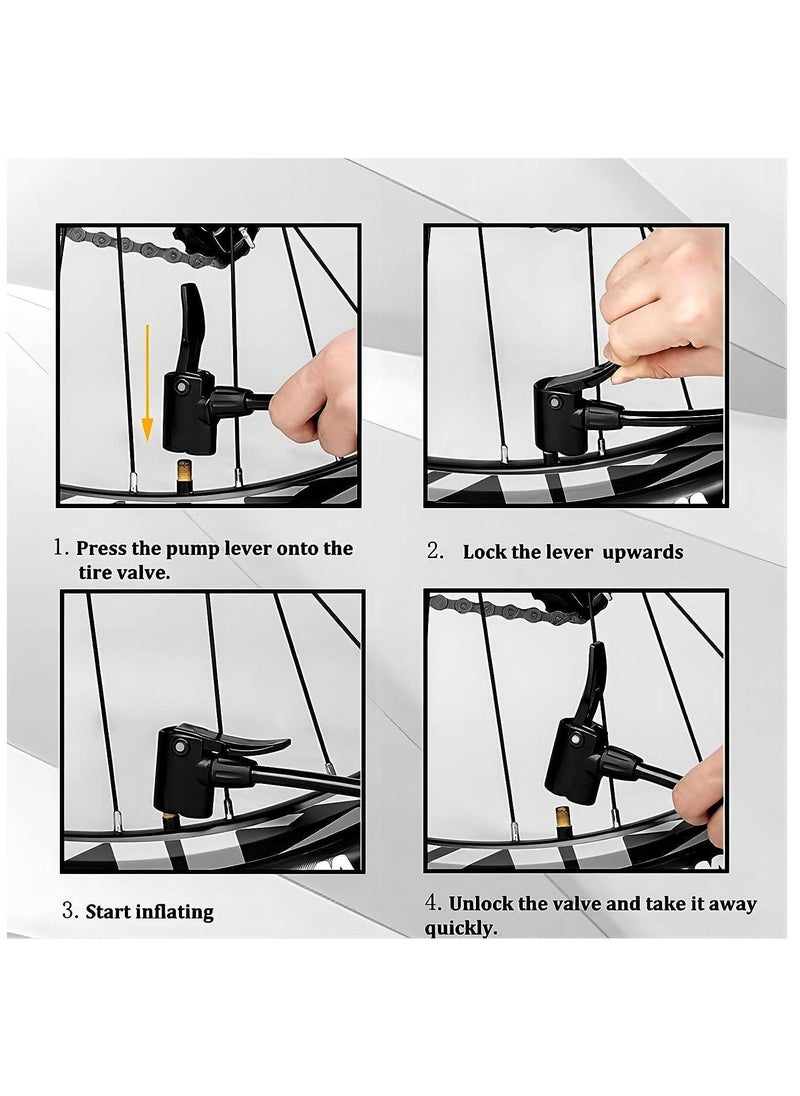 1. Press the pump lever onto the tire valve.

2. Lock the lever upwards

3. Start inflating

4. Unlock the valve and take it away quickly.