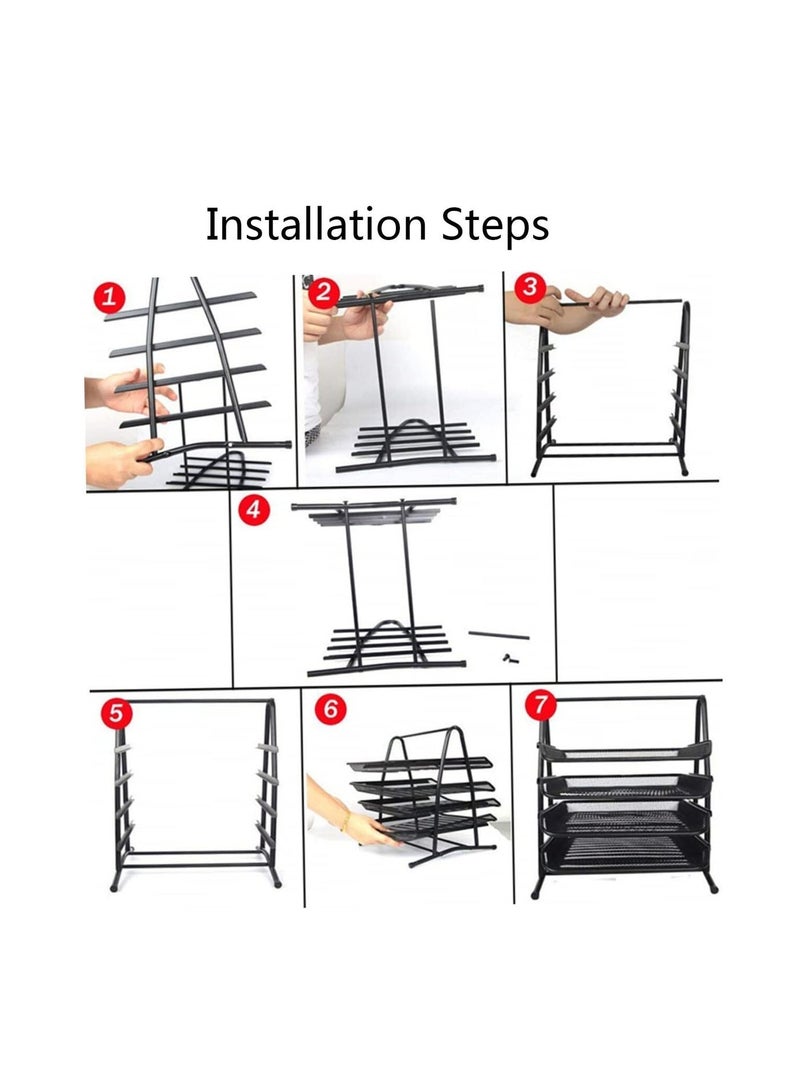 Installation Steps

1

2

3

4

5

6

7