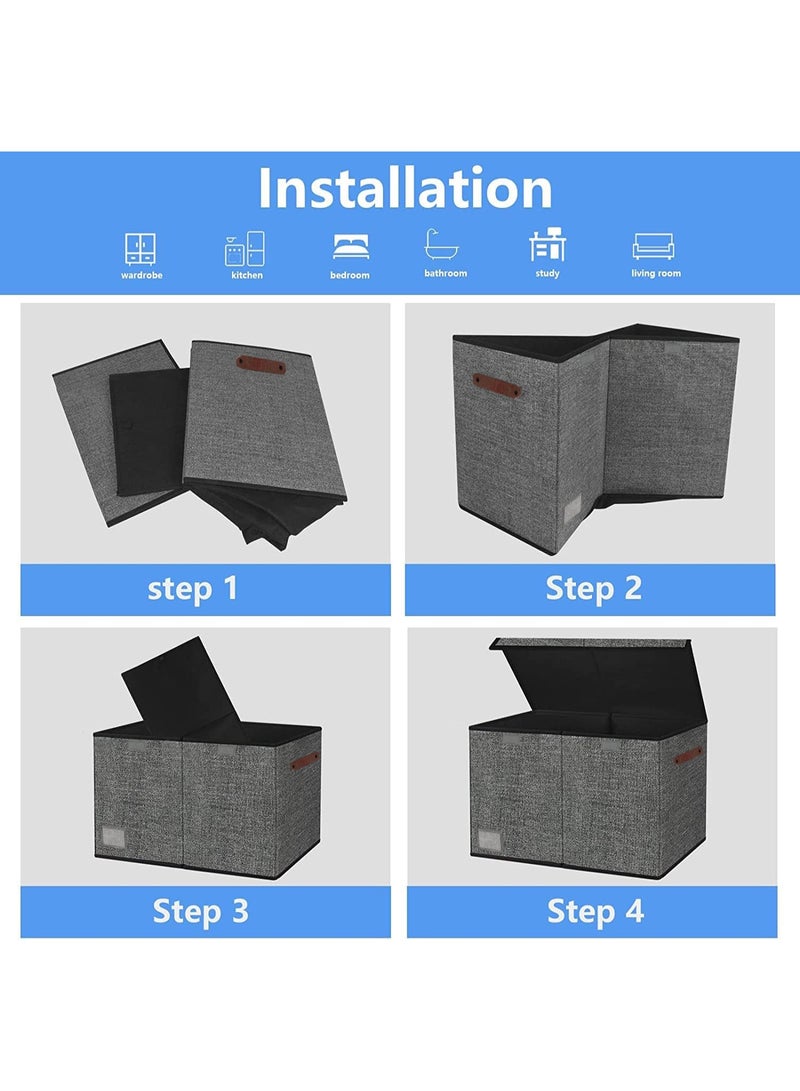 Installation

wardrobe kitchen bedroom bathroom study living room

step 1

Step 2

Step 3

Step 4