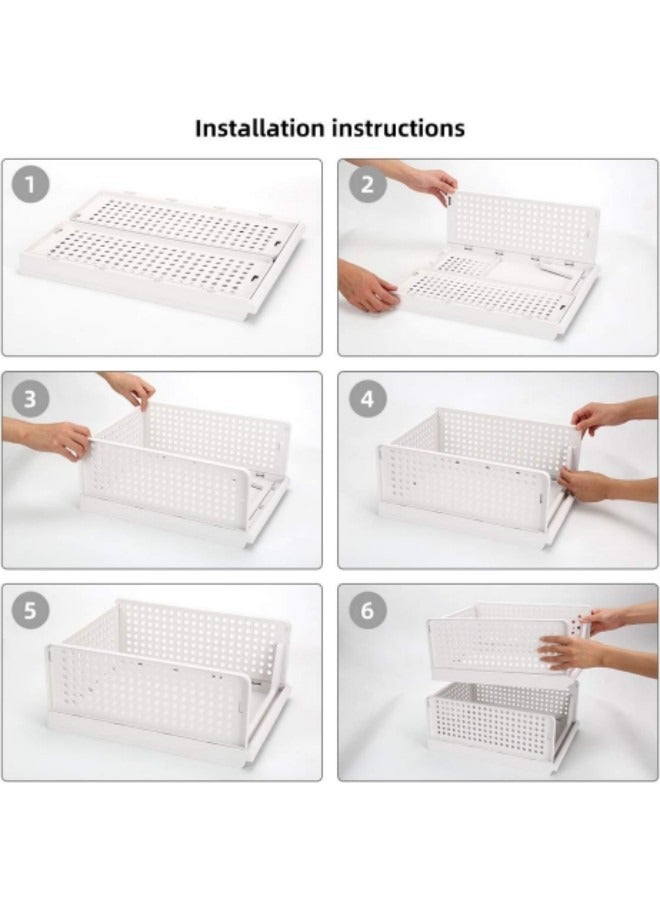 Installation instructions

1

2

3

4

5

6