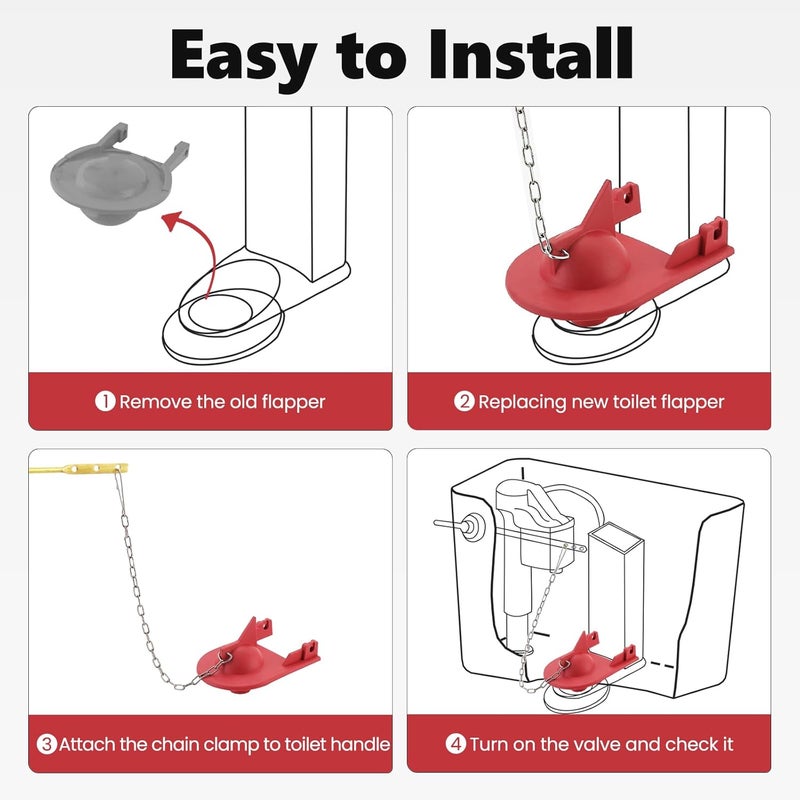 Easy to Install

1 Remove the old flapper

2 Replacing new toilet flapper

3 Attach the chain clamp to toilet handle

4 Turn on the valve and check it