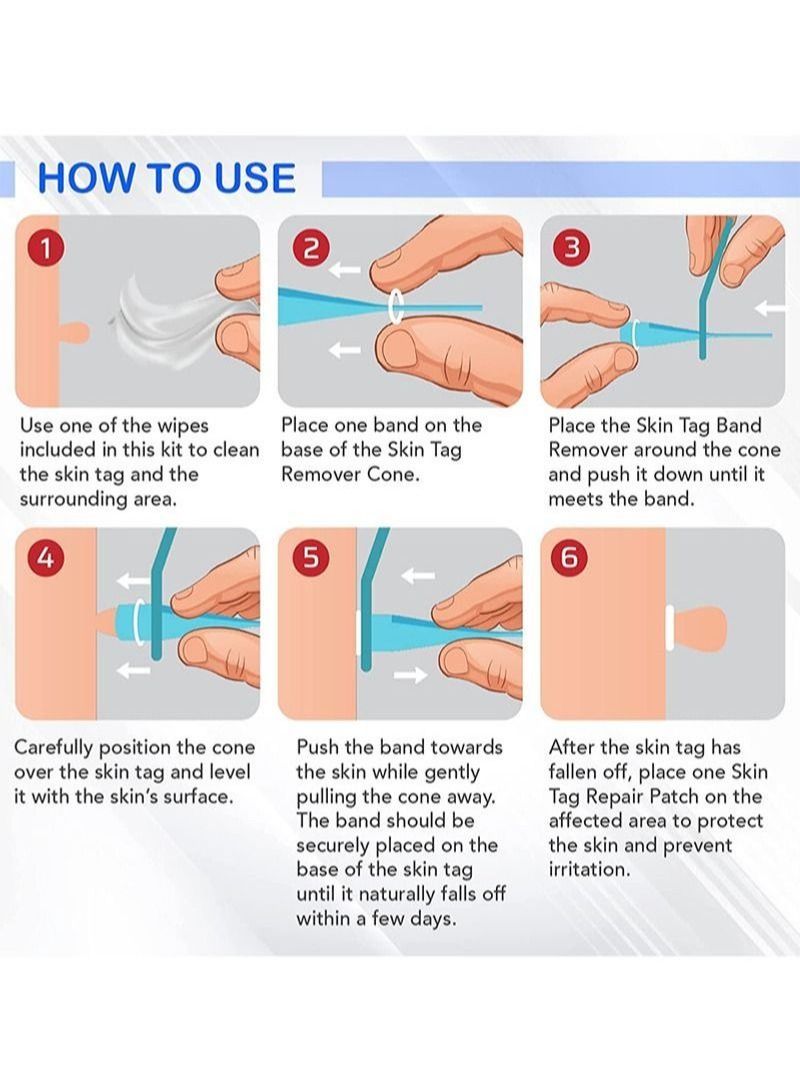 HOW TO USE

1

Use one of the wipes included in this kit to clean the skin tag and the surrounding area.

2

Place one band on the base of the Skin Tag Remover Cone.

3

Place the Skin Tag Band Remover around the cone and push it down until it meets the band.

4

Carefully position the cone over the skin tag and level it with the skin's surface.

5

Push the band towards the skin while gently pulling the cone away. The band should be securely placed on the base of the skin tag until it naturally falls off within a few days.

6

After the skin tag has fallen off, place one Skin Tag Repair Patch on the affected area to protect the skin and prevent irritation.