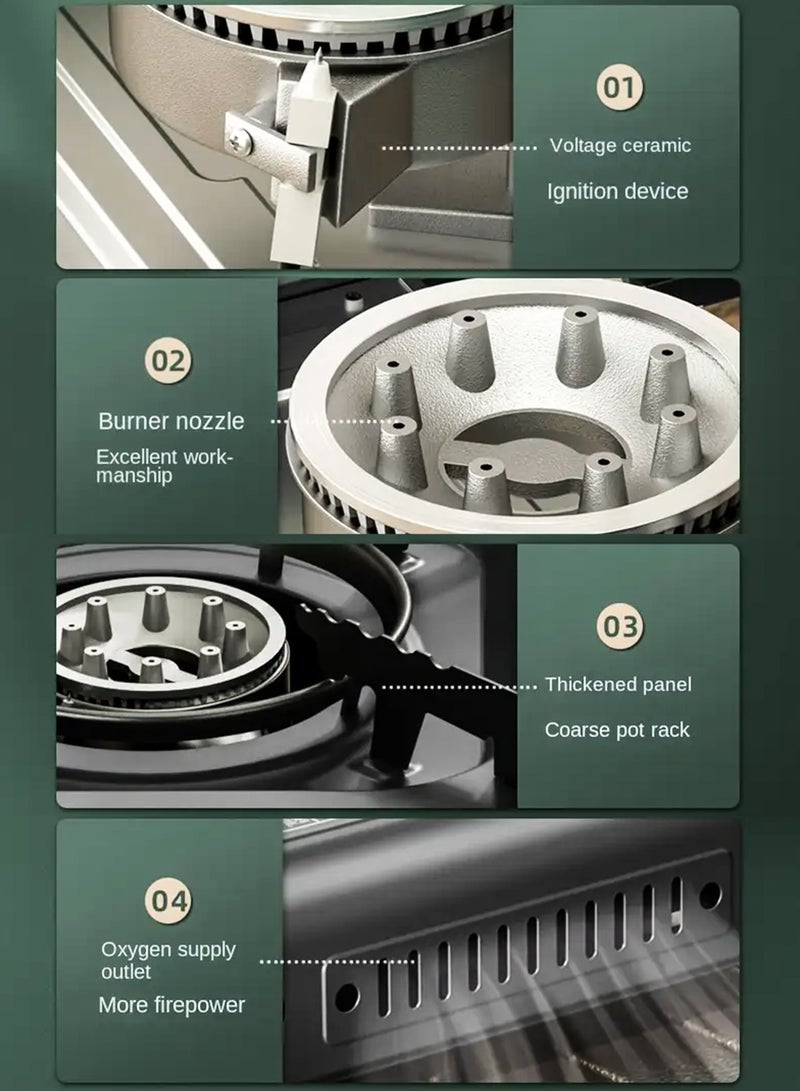 01

Voltage ceramic

Ignition device

02

Burner nozzle

Excellent workmanship

03

Thickened panel

Coarse pot rack

04

Oxygen supply outlet

More firepower