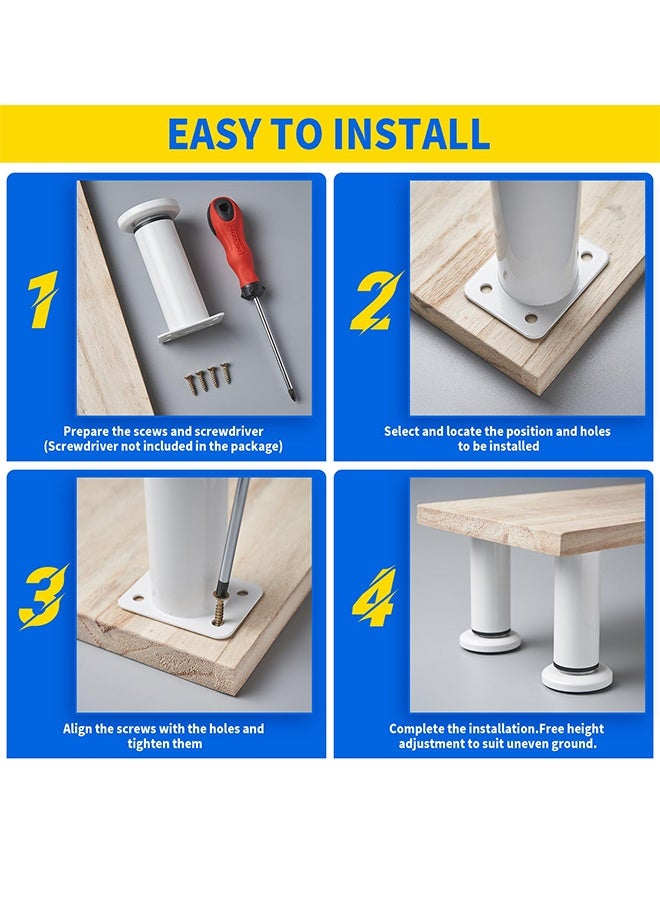 EASY TO INSTALL

1

Prepare the scews and screwdriver (Screwdriver not included in the package)

2

Select and locate the position and holes to be installed

3

Align the screws with the holes and tighten them

4

Complete the installation.Free height adjustment to suit uneven ground.