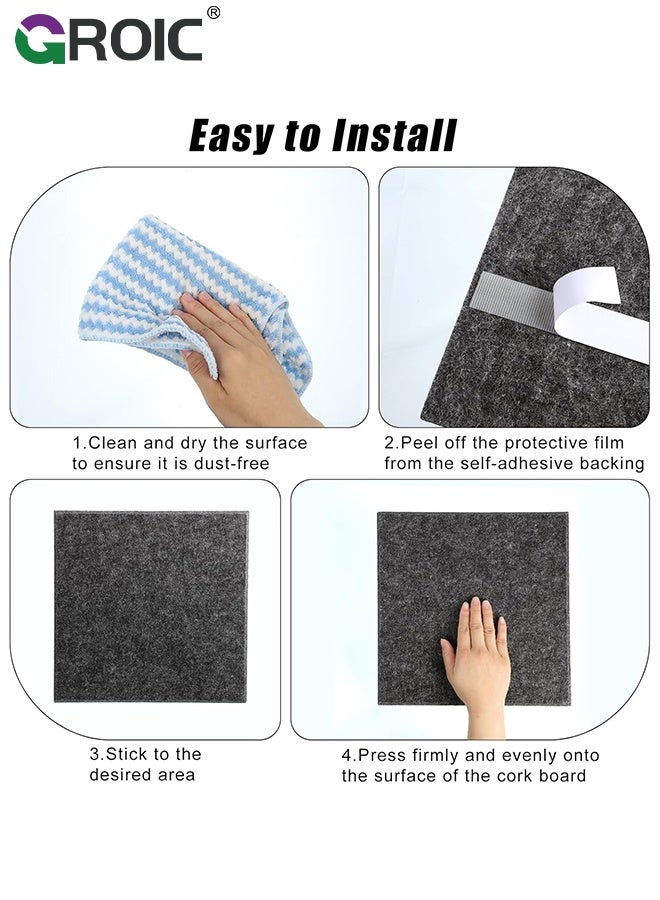 GROIC®

Easy to Install

1.Clean and dry the surface to ensure it is dust-free

2.Peel off the protective film from the self-adhesive backing

3.Stick to the desired area

4.Press firmly and evenly onto the surface of the cork board