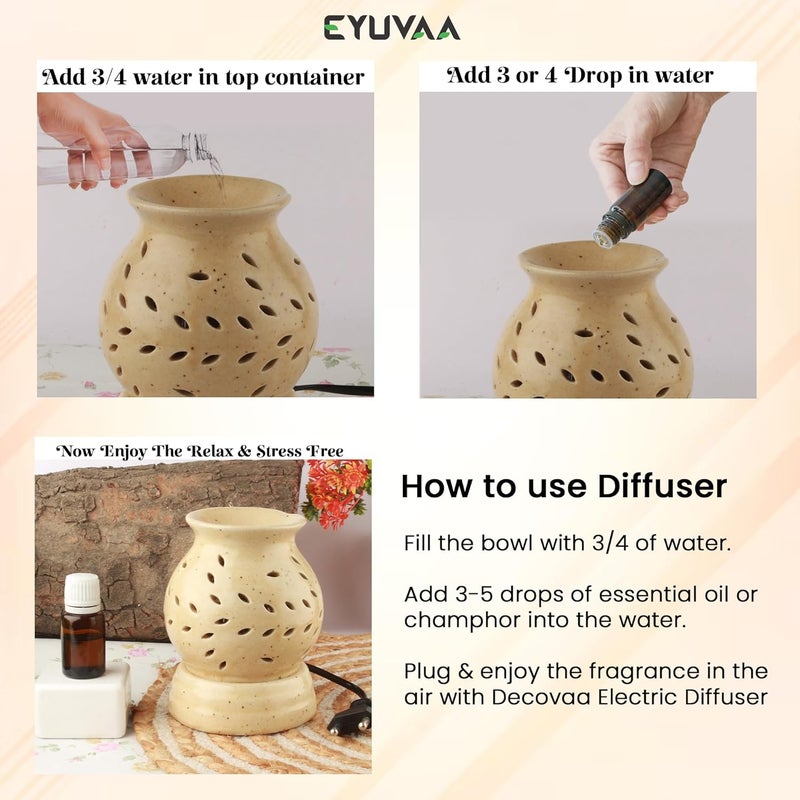 EYUVAA

Add 3/4 water in top container

Add 3 or 4 Drop in water

Now Enjoy The Relax & Stress Free

How to use Diffuser

Fill the bowl with 3/4 of water.

Add 3-5 drops of essential oil or champhor into the water.

Plug & enjoy the fragrance in the air with Decovaa Electric Diffuser