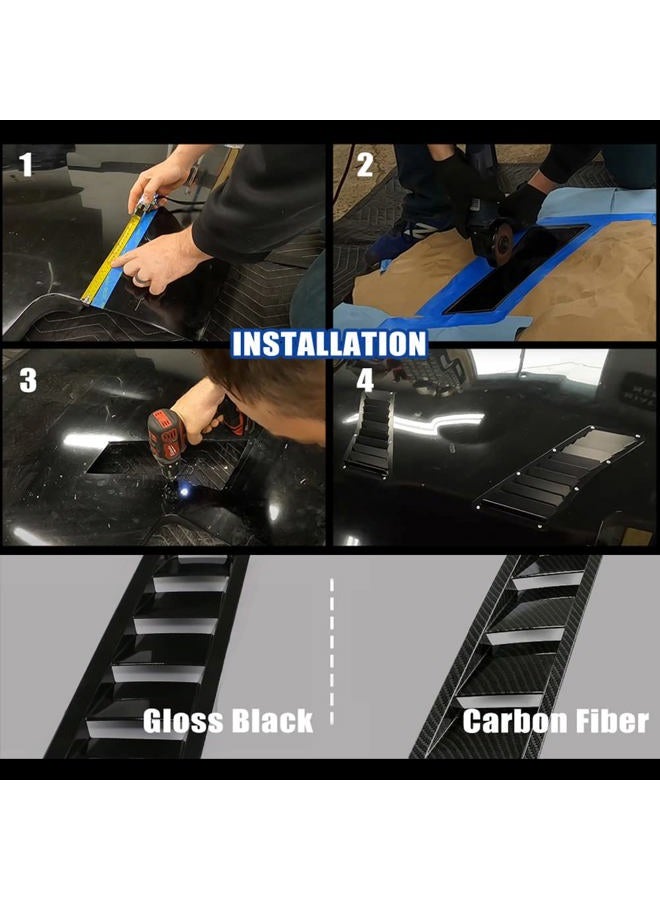 1

2

INSTALLATION

3

4

Gloss Black

Carbon Fiber