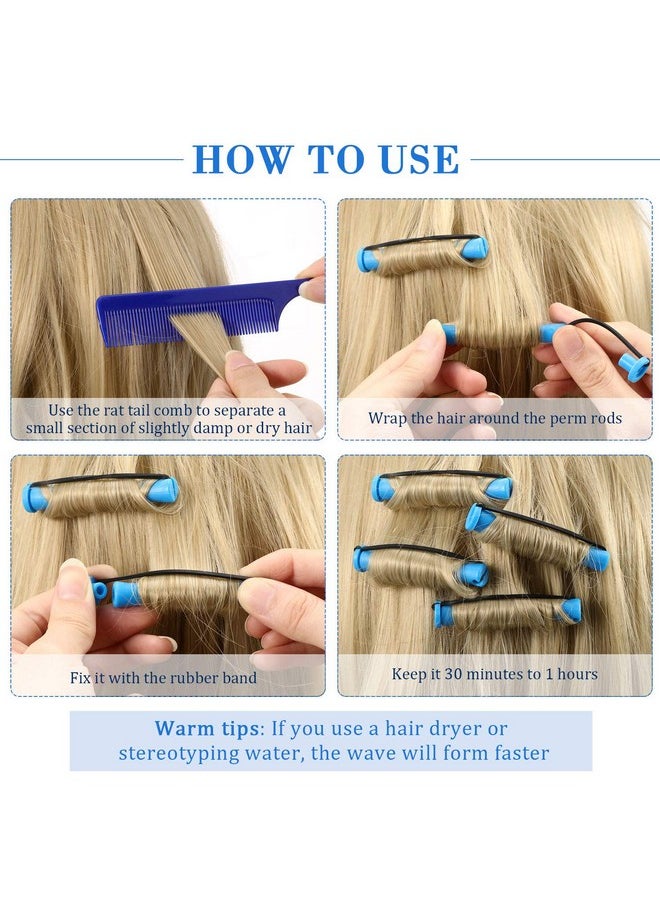 HOW TO USE

Use the rat tail comb to separate a small section of slightly damp or dry hair

Wrap the hair around the perm rods

Fix it with the rubber band

Keep it 30 minutes to 1 hours

Warm tips: If you use a hair dryer or stereotyping water, the wave will form faster