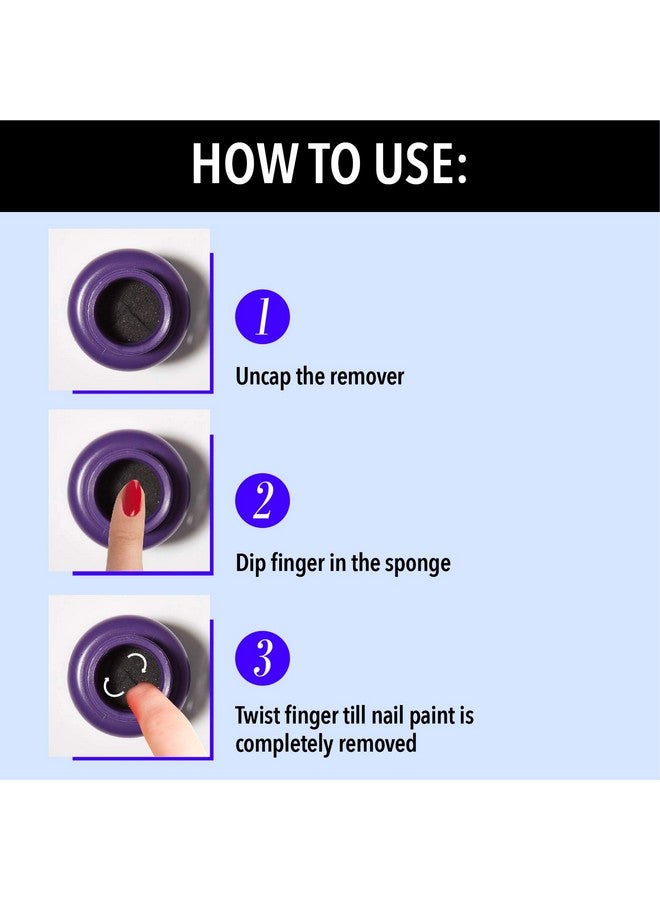 HOW TO USE:

1

Uncap the remover

2

Dip finger in the sponge

3

Twist finger till nail paint is completely removed