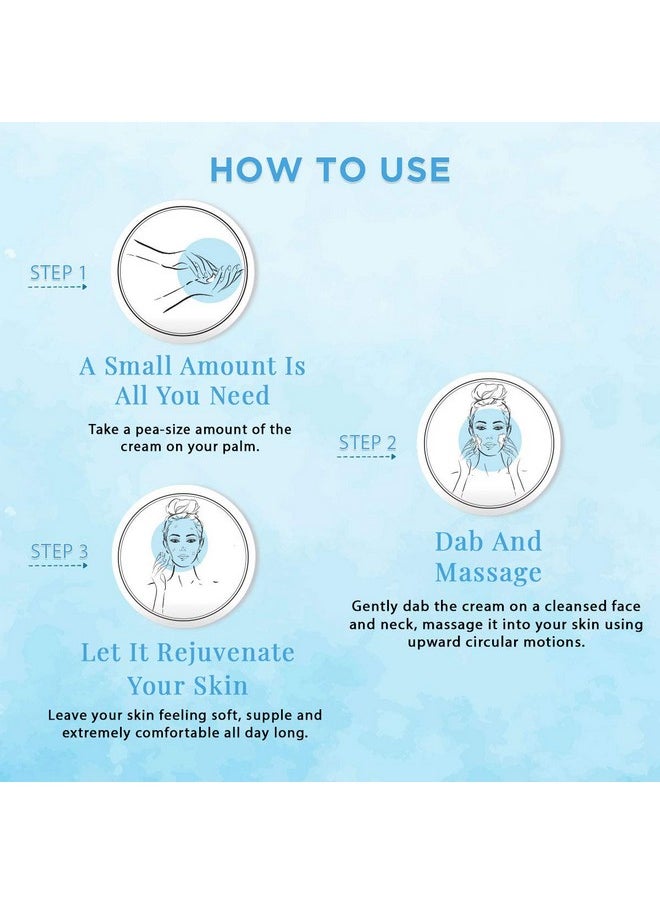 HOW TO USE

STEP 1

A Small Amount Is All You Need

Take a pea-size amount of the cream on your palm.

STEP 2

Dab And Massage

Gently dab the cream on a cleansed face and neck, massage it into your skin using upward circular motions.

STEP 3

Let It Rejuvenate Your Skin

Leave your skin feeling soft, supple and extremely comfortable all day long.