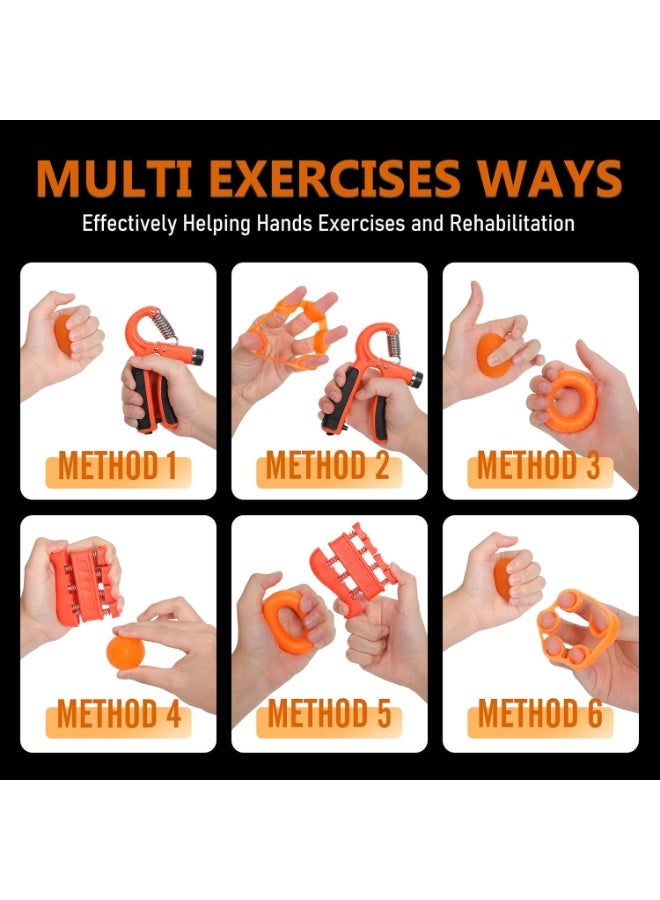 MULTI EXERCISES WAYS
Effectively Helping Hands Exercises and Rehabilitation

METHOD 1

METHOD 2

METHOD 3

METHOD 4

METHOD 5

METHOD 6