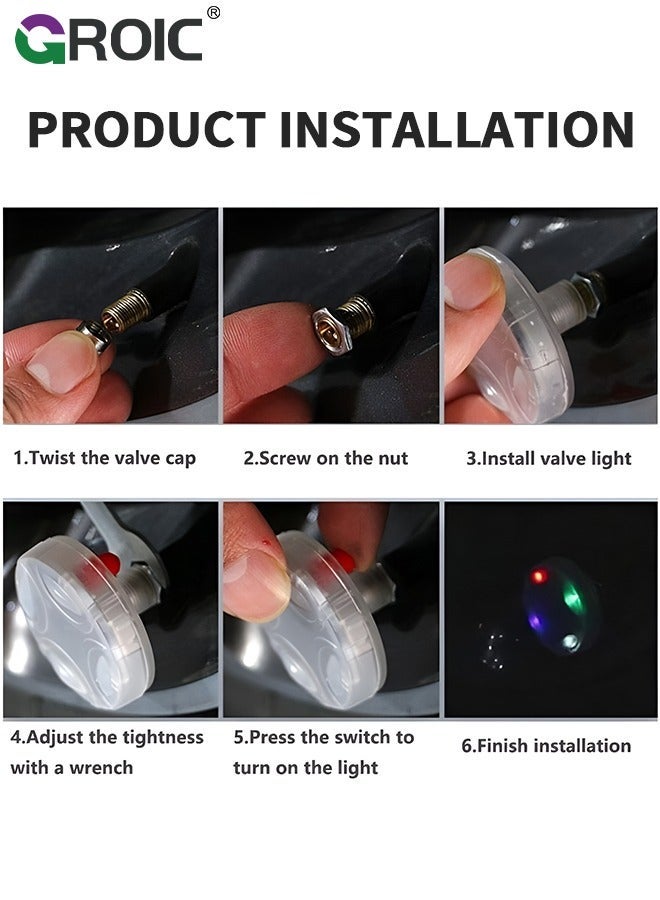 GROIC®

PRODUCT INSTALLATION

1.Twist the valve cap

2.Screw on the nut

3.Install valve light

4.Adjust the tightness with a wrench

5.Press the switch to turn on the light

6.Finish installation