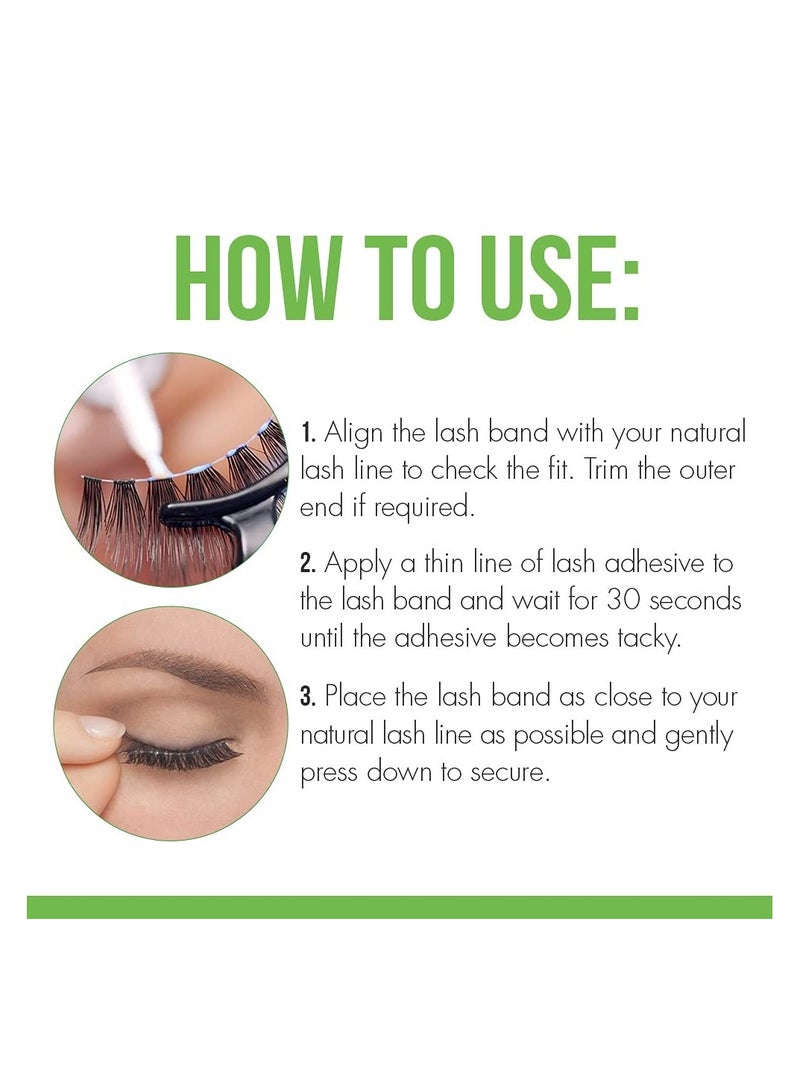 HOW TO USE:

1. Align the lash band with your natural lash line to check the fit. Trim the outer end if required.

2. Apply a thin line of lash adhesive to the lash band and wait for 30 seconds until the adhesive becomes tacky.

3. Place the lash band as close to your natural lash line as possible and gently press down to secure.