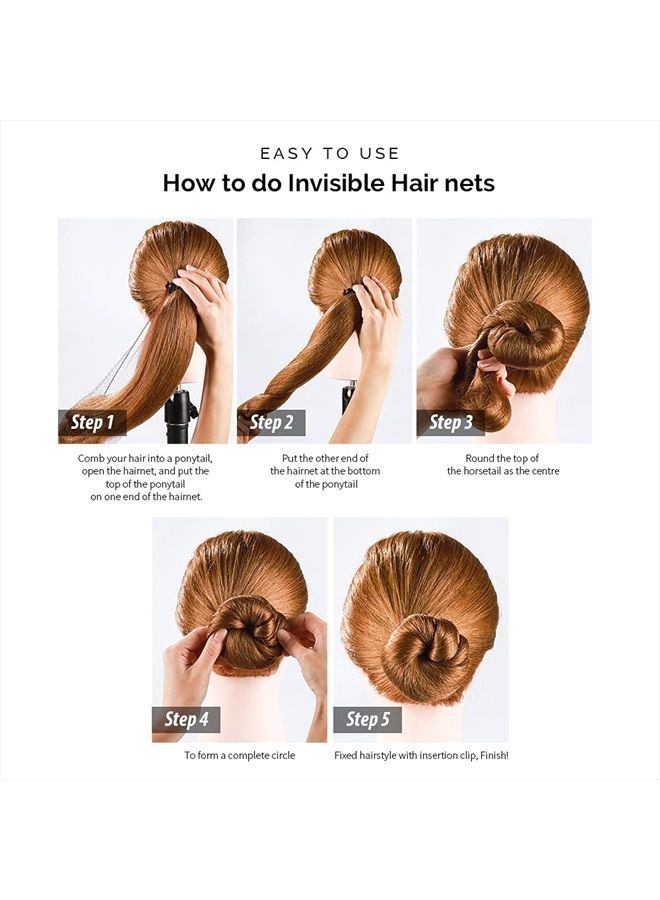 EASY TO USE

How to do Invisible Hair nets

Step 1

Comb your hair into a ponytail, open the hairnet, and put the top of the ponytail on one end of the hairnet.

Step 2

Put the other end of the hairnet at the bottom of the ponytail

Step 3

Round the top of the horsetail as the centre

Step 4

To form a complete circle

Step 5

Fixed hairstyle with insertion clip, Finish!