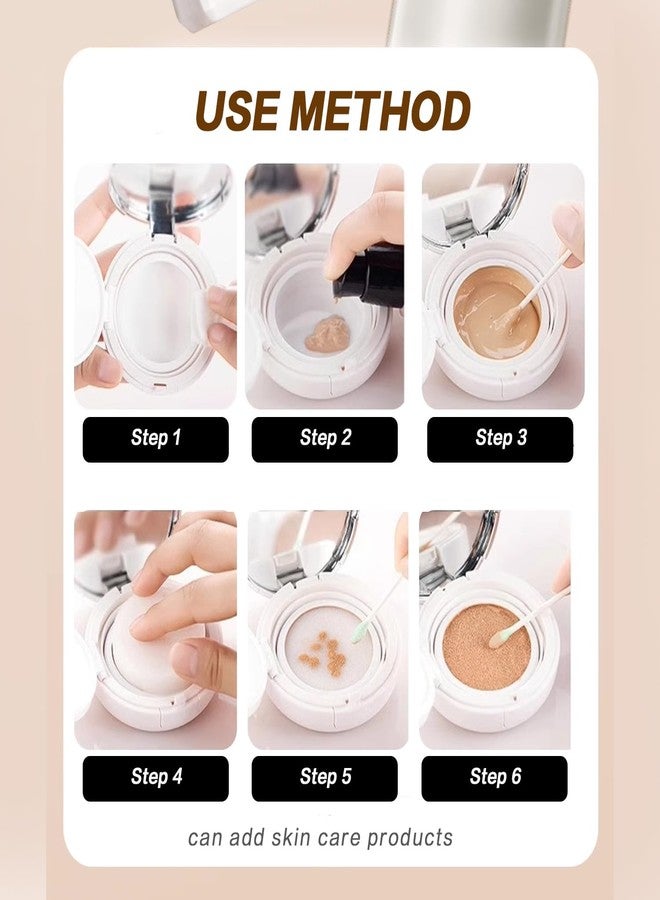 USE METHOD

Step 1

Step 2

Step 3

Step 4

Step 5

Step 6

can add skin care products