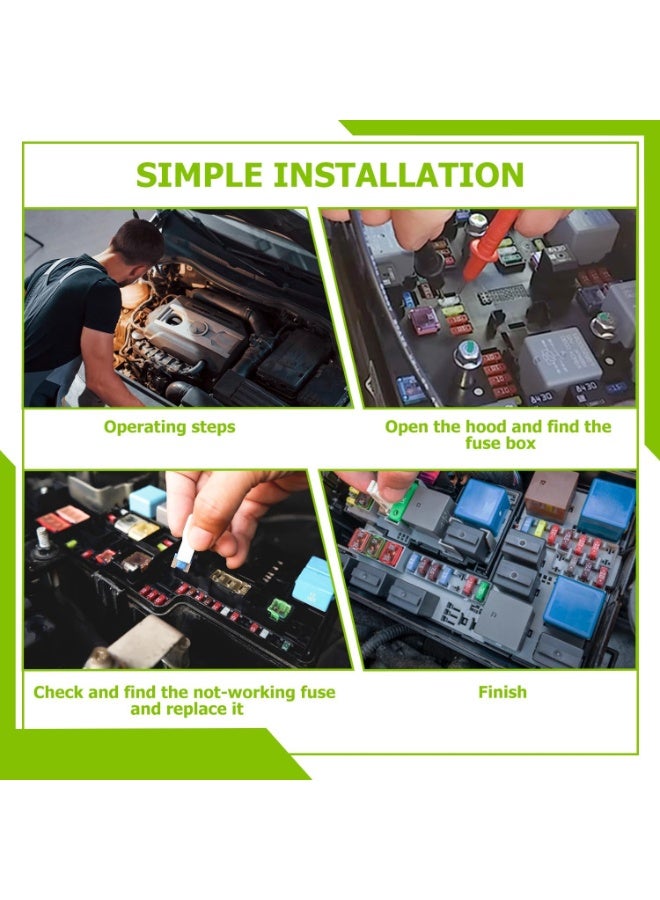 SIMPLE INSTALLATION

Operating steps

Open the hood and find the fuse box

Check and find the not-working fuse and replace it

Finish