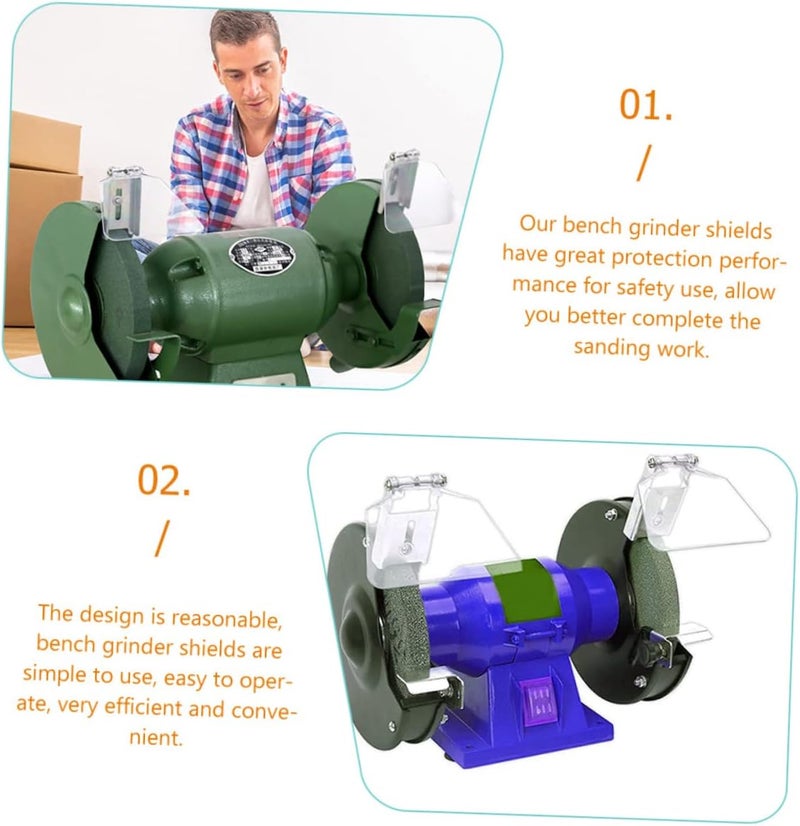 01.
/

Our bench grinder shields have great protection performance for safety use, allow you better complete the sanding work.

02.
/

The design is reasonable, bench grinder shields are simple to use, easy to operate, very efficient and convenient.