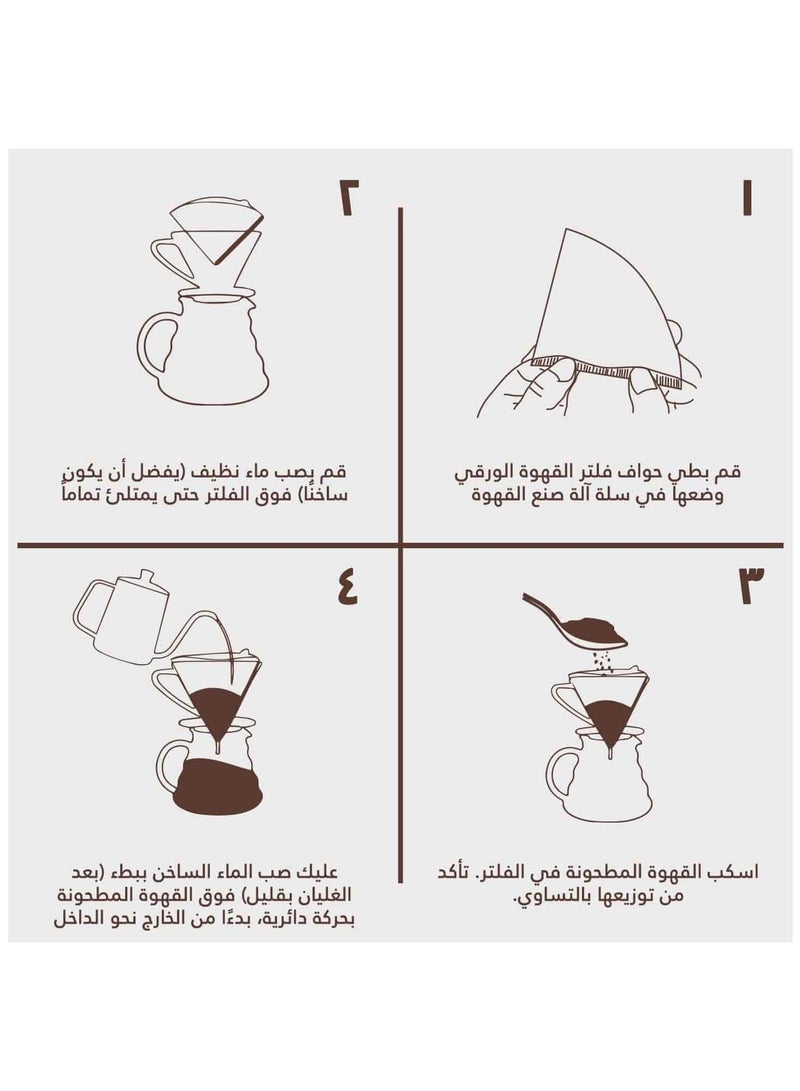 ١

قم بطي حواف فلتر القهوة الورقي وضعها في سلة آلة صنع القهوة

٢

قم بصب ماء نظيف (يفضل أن يكون ساخنًا) فوق الفلتر حتى يمتلئ تماماً

٣

اسكب القهوة المطحونة في الفلتر. تأكد من توزيعها بالتساوي.

٤

عليك صب الماء الساخن ببطء (بعد الغليان بقليل) فوق القهوة المطحونة بحركة دائرية، بدءًا من الخارج نحو الداخل