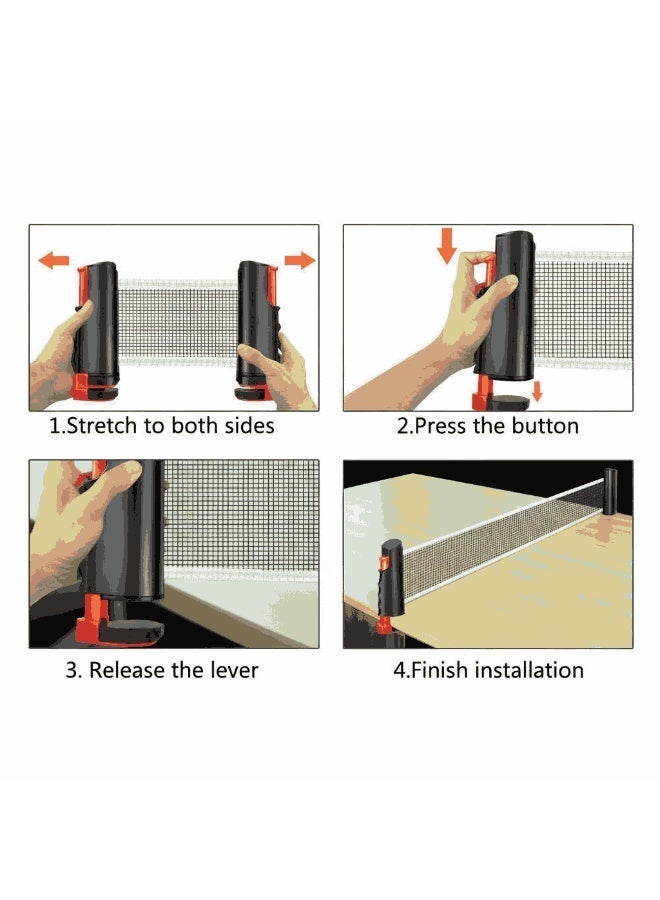 1.Stretch to both sides

2.Press the button

3. Release the lever

4.Finish installation