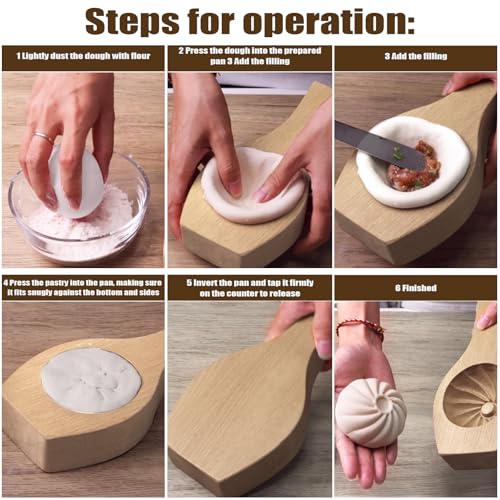 Steps for operation:

1 Lightly dust the dough with flour

2 Press the dough into the prepared pan 3 Add the filling

3 Add the filling

4 Press the pastry into the pan, making sure it fits snugly against the bottom and sides

5 Invert the pan and tap it firmly on the counter to release

6 Finished