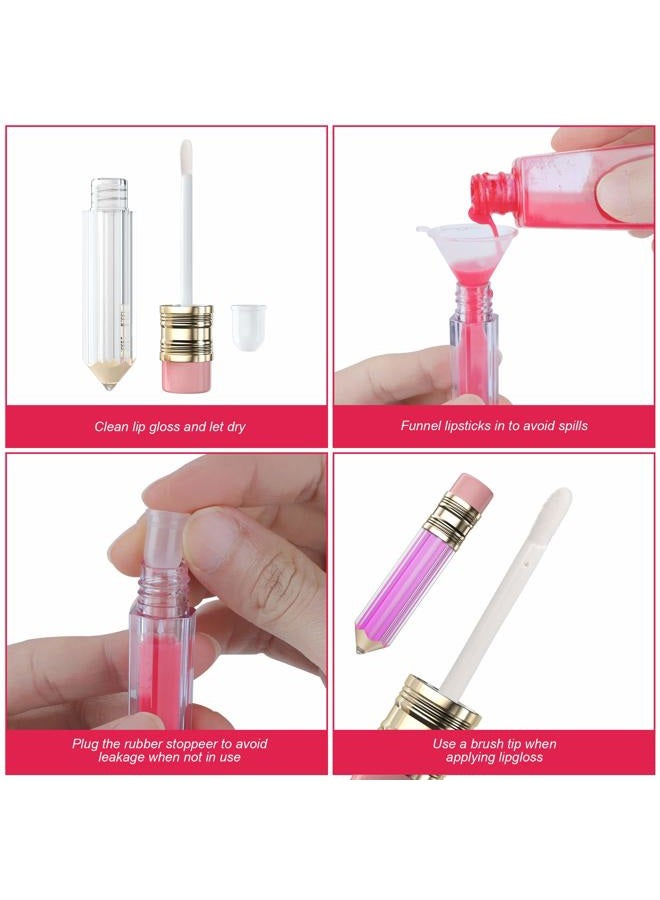 Clean lip gloss and let dry

Funnel lipsticks in to avoid spills

Plug the rubber stoppeer to avoid leakage when not in use

Use a brush tip when applying lipgloss