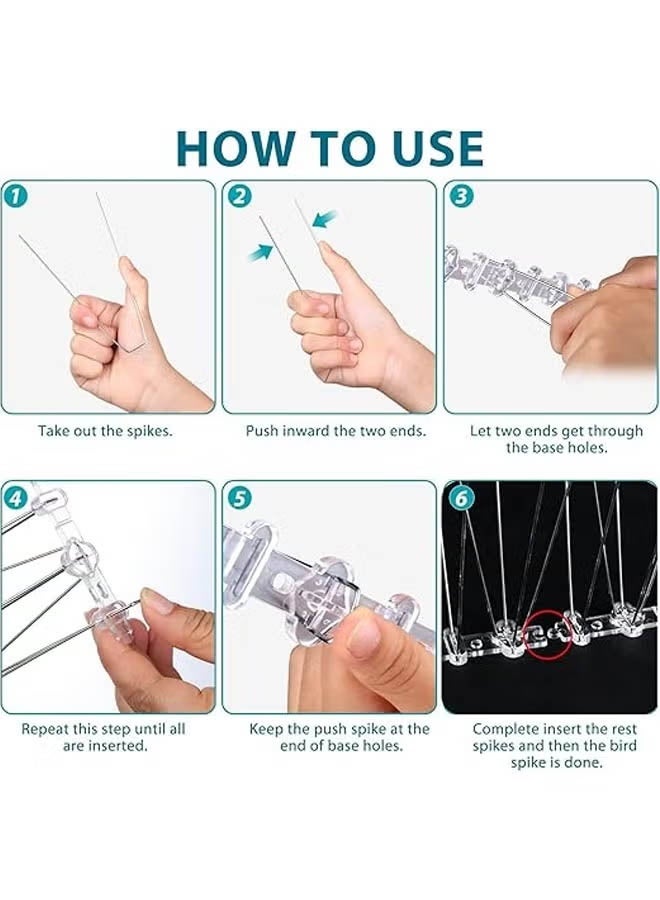 HOW TO USE

1
Take out the spikes.

2
Push inward the two ends.

3
Let two ends get through the base holes.

4
Repeat this step until all are inserted.

5
Keep the push spike at the end of base holes.

6
Complete insert the rest spikes and then the bird spike is done.