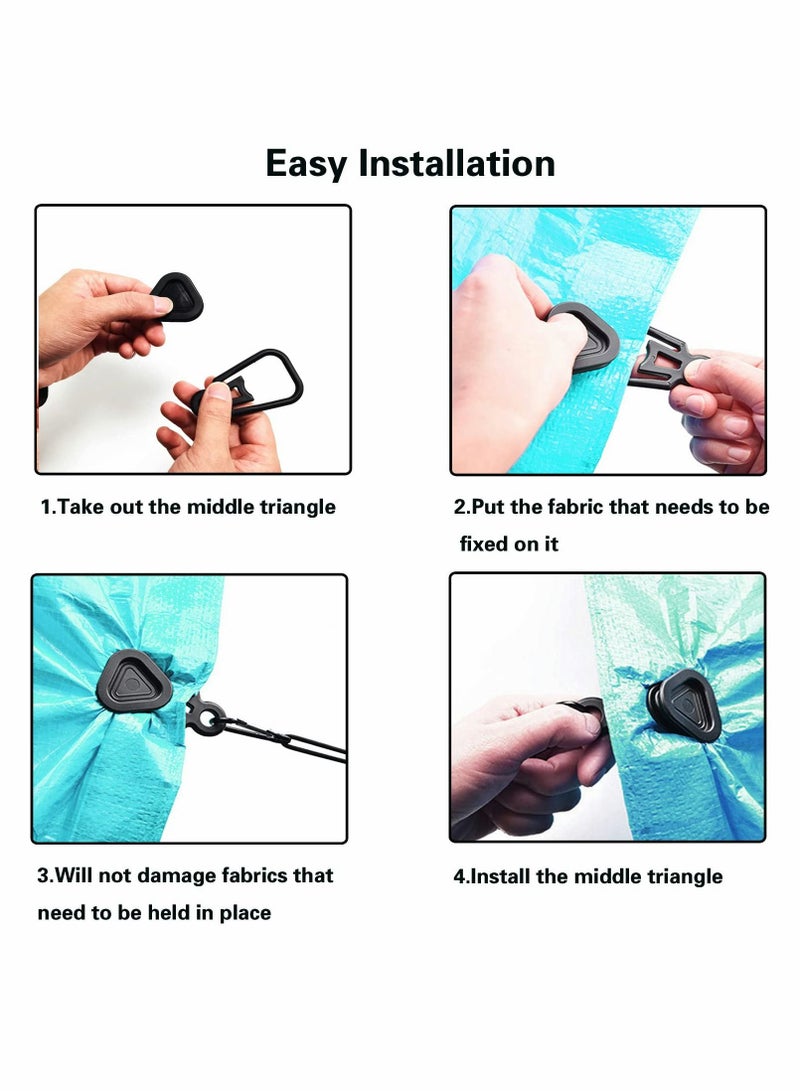 Easy Installation

1.Take out the middle triangle

2.Put the fabric that needs to be fixed on it

3.Will not damage fabrics that need to be held in place

4.Install the middle triangle