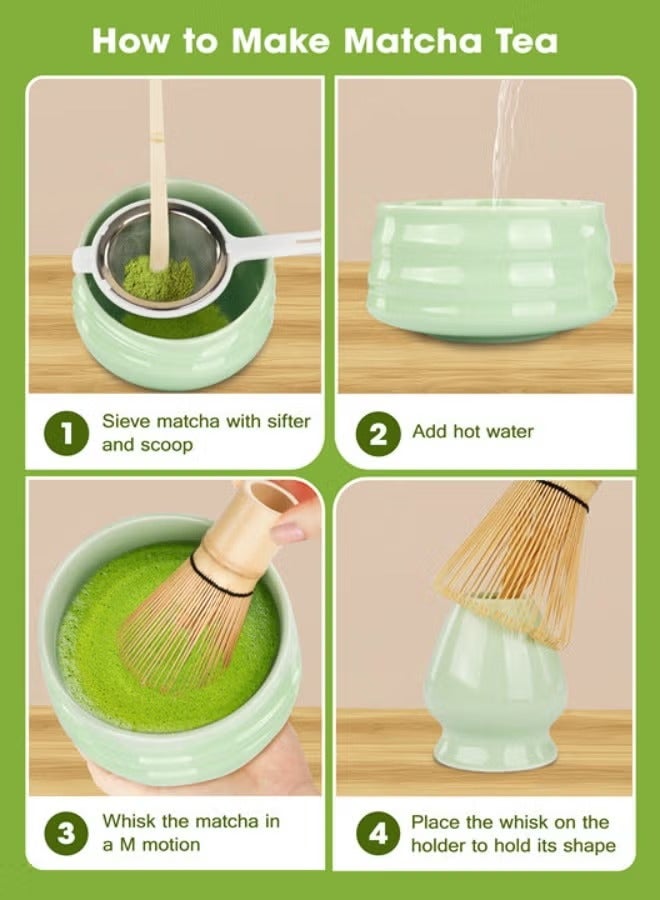 How to Make Matcha Tea

1 Sieve matcha with sifter and scoop

2 Add hot water

3 Whisk the matcha in a M motion

4 Place the whisk on the holder to hold its shape