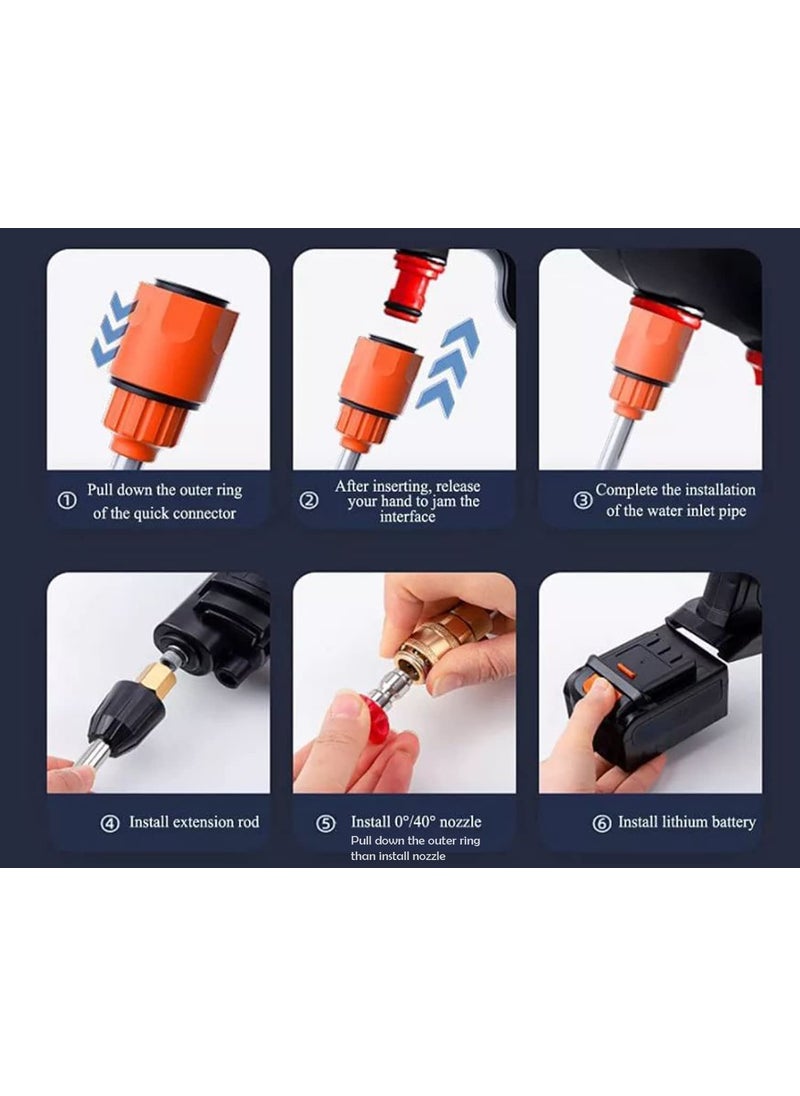 ① Pull down the outer ring of the quick connector

② After inserting, release your hand to jam the interface

③ Complete the installation of the water inlet pipe

④ Install extension rod

⑤ Install 0°/40° nozzle
Pull down the outer ring than install nozzle

⑥ Install lithium battery