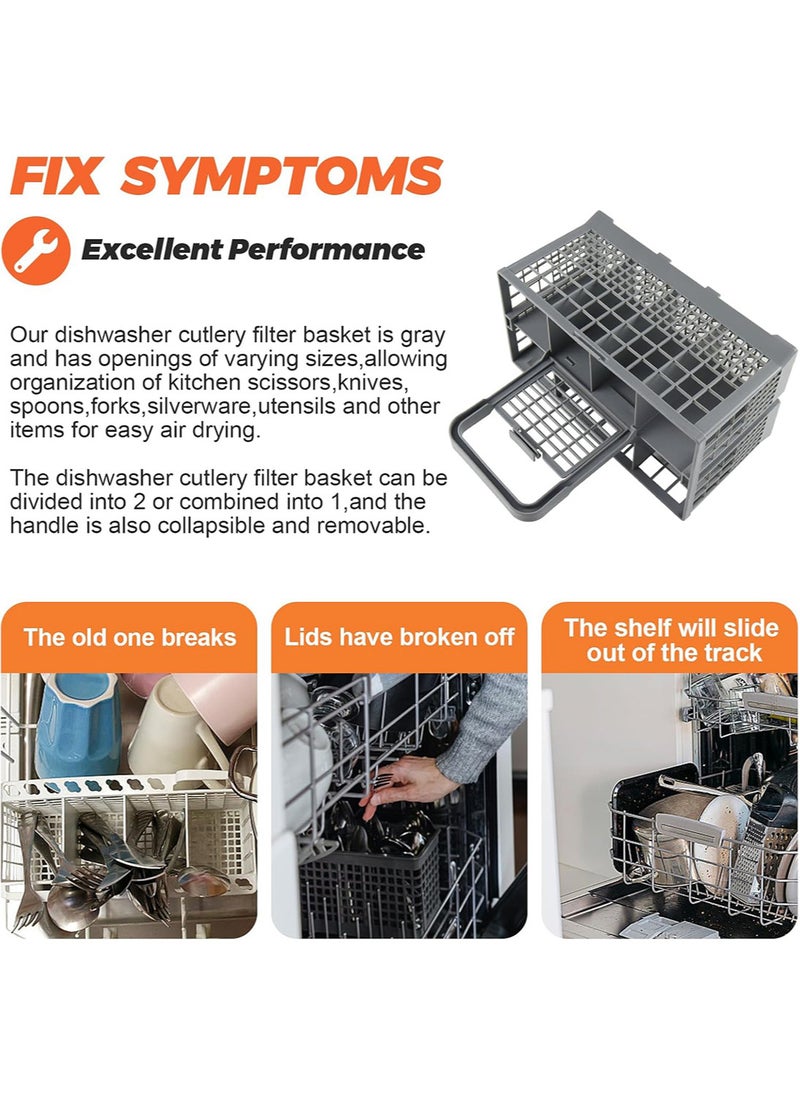 FIX SYMPTOMS

Excellent Performance

Our dishwasher cutlery filter basket is gray and has openings of varying sizes,allowing organization of kitchen scissors,knives, spoons,forks,silverware,utensils and other items for easy air drying.

The dishwasher cutlery filter basket can be divided into 2 or combined into 1,and the handle is also collapsible and removable.

The old one breaks

Lids have broken off

The shelf will slide out of the track