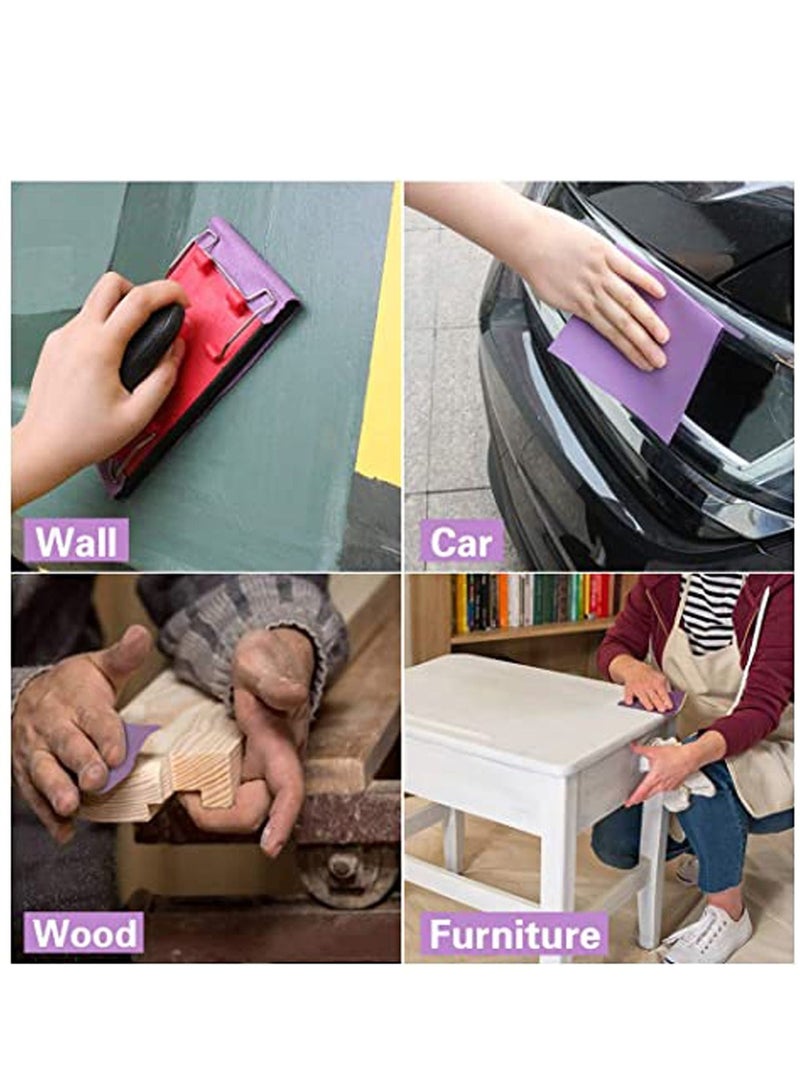 Wall

Car

Wood

Furniture