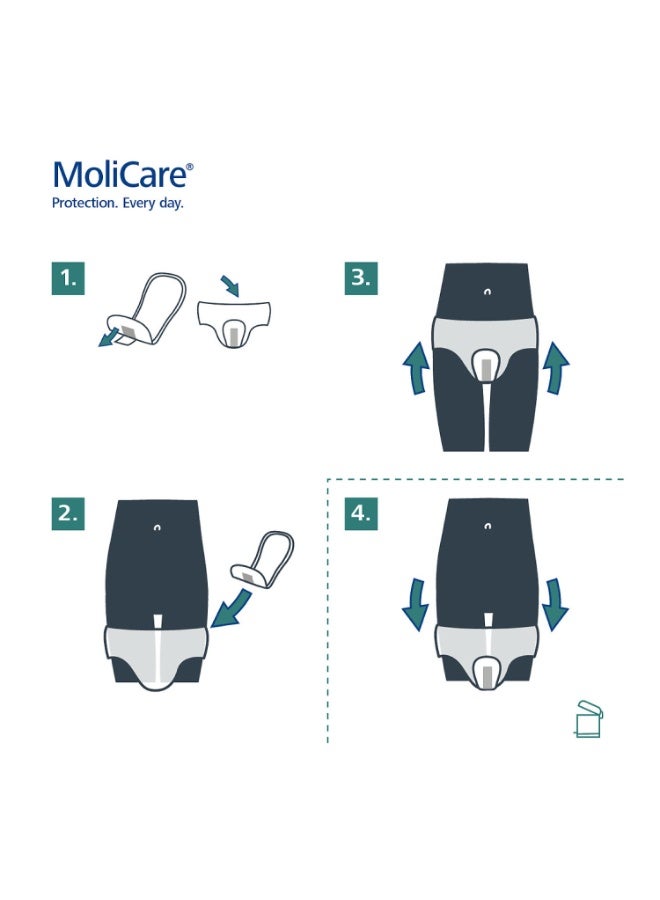 MoliCare®
Protection. Every day.

1.

3.

2.

4.