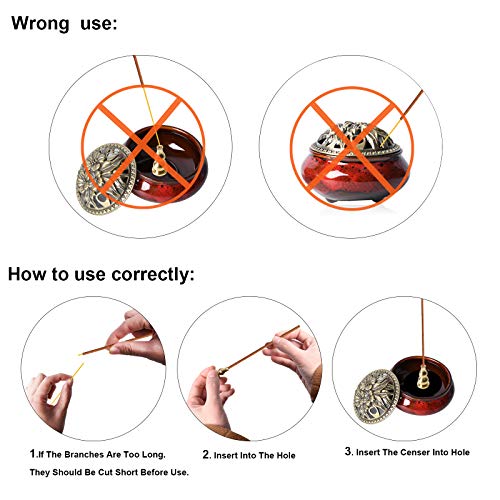 Wrong use:

How to use correctly:

1.If The Branches Are Too Long. They Should Be Cut Short Before Use.

2. Insert Into The Hole

3. Insert The Censer Into Hole