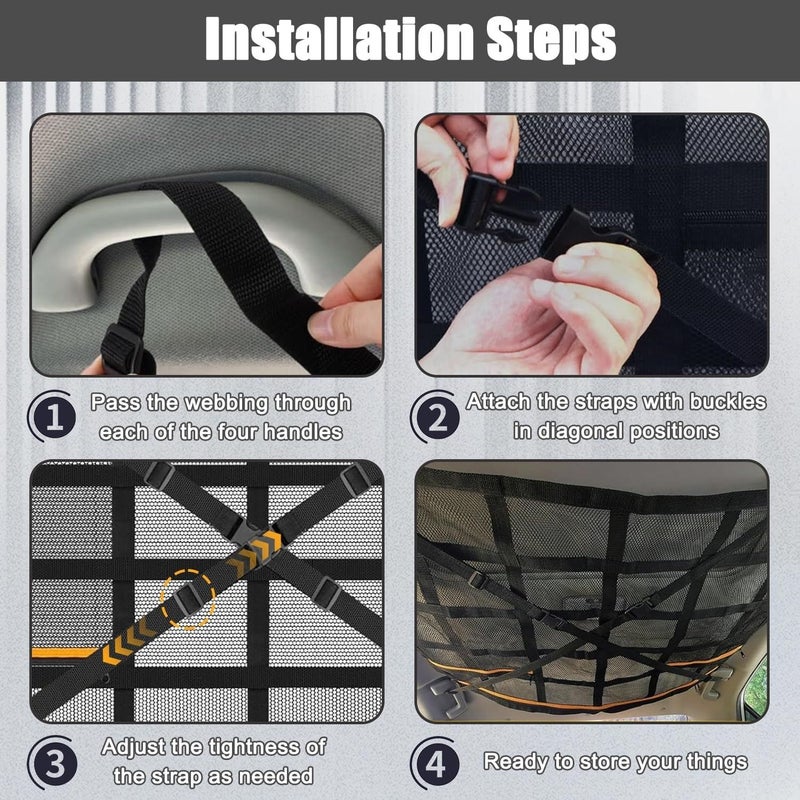 Installation Steps

1 Pass the webbing through each of the four handles

2 Attach the straps with buckles in diagonal positions

3 Adjust the tightness of the strap as needed

4 Ready to store your things