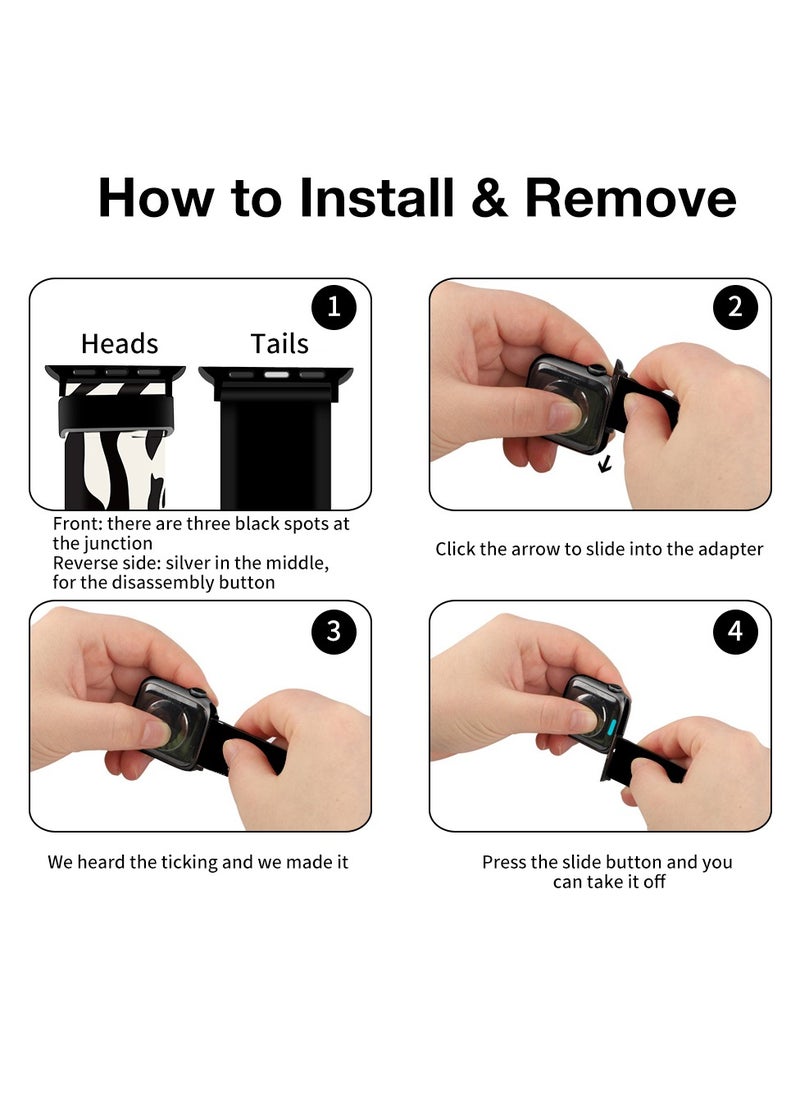 How to Install & Remove

1

Heads

Tails

Front: there are three black spots at the junction
Reverse side: silver in the middle, for the disassembly button

2

Click the arrow to slide into the adapter

3

We heard the ticking and we made it

4

Press the slide button and you can take it off