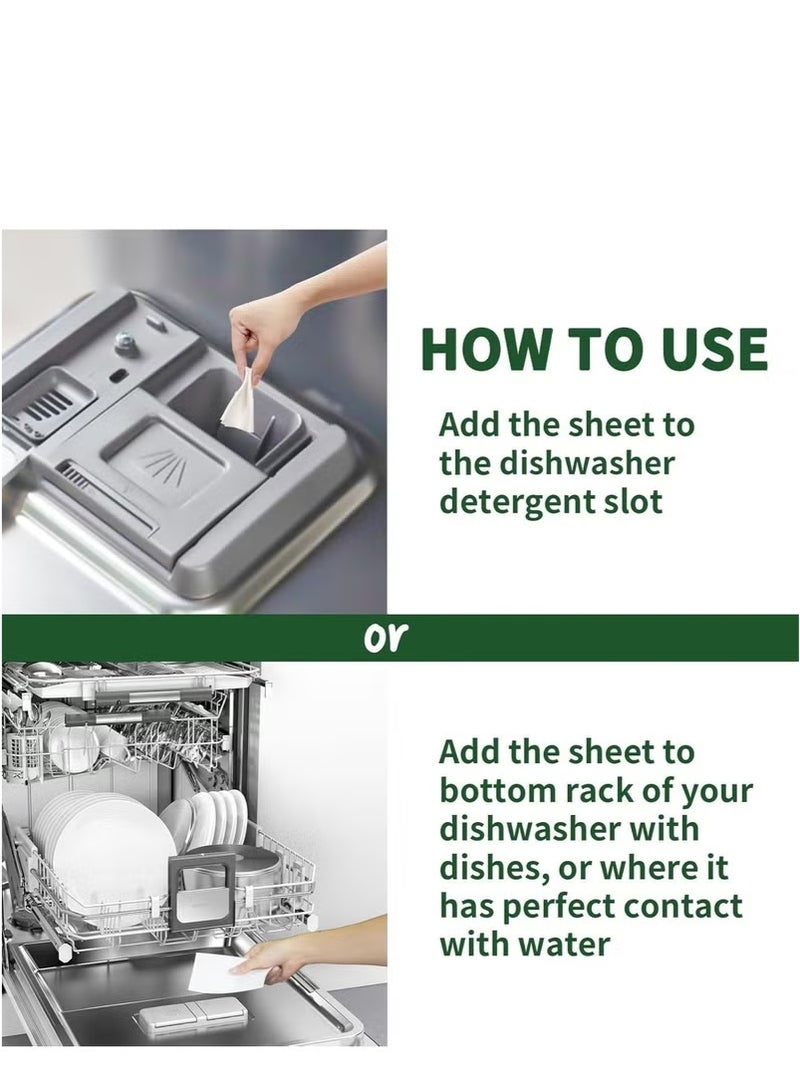 HOW TO USE

Add the sheet to the dishwasher detergent slot

or

Add the sheet to bottom rack of your dishwasher with dishes, or where it has perfect contact with water