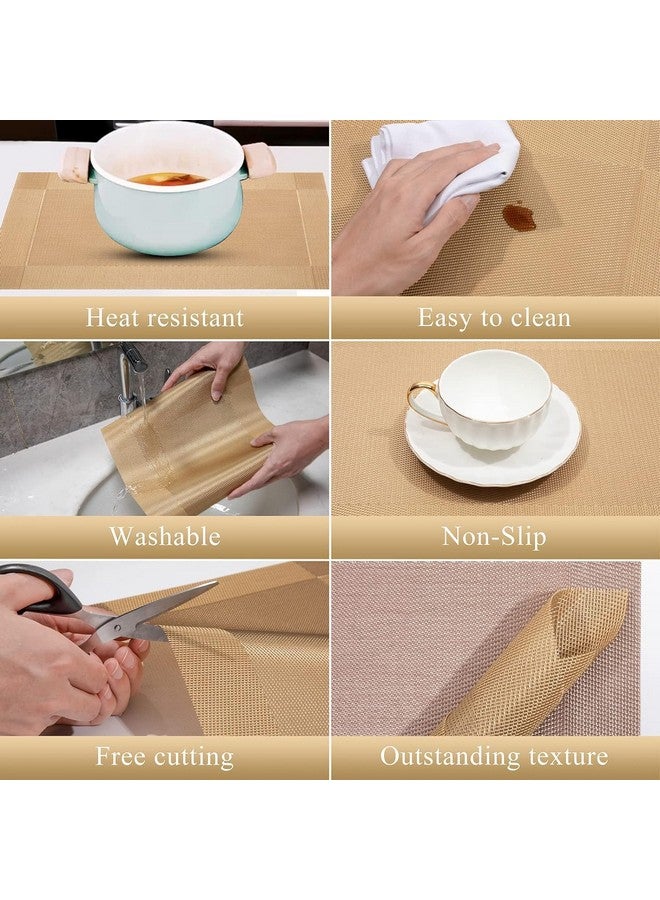 Heat resistant

Easy to clean

Washable

Non-Slip

Free cutting

Outstanding texture