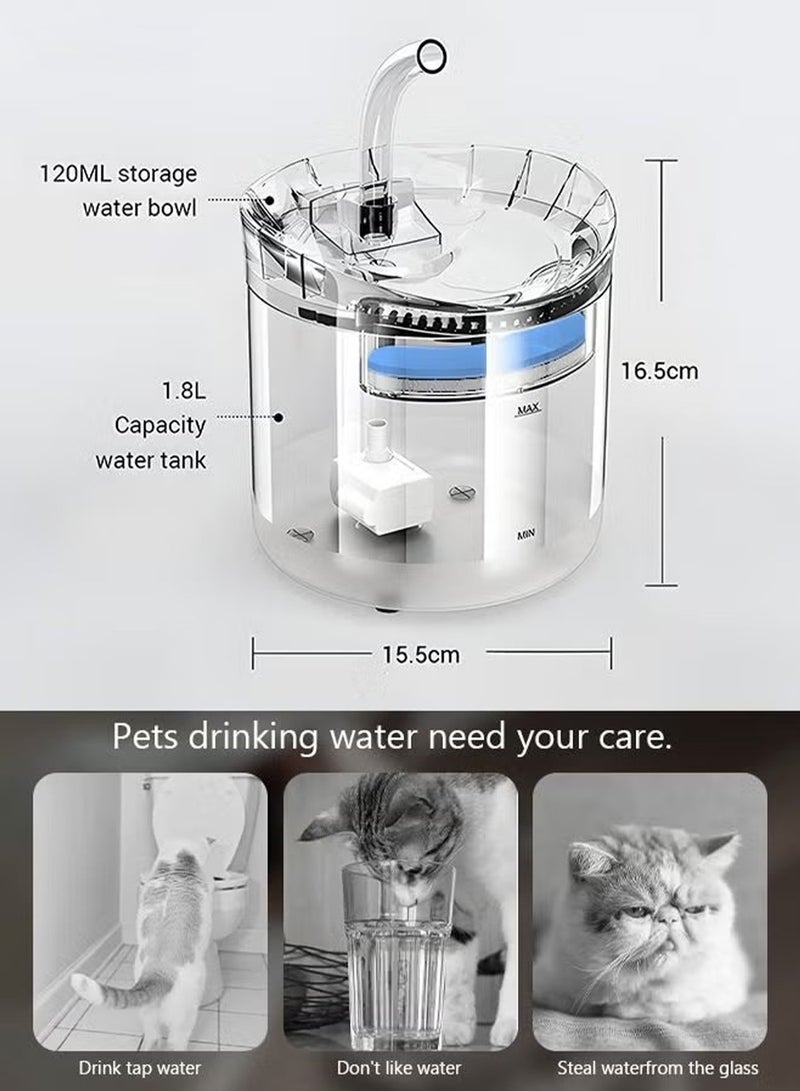 120ML storage water bowl

1.8L Capacity water tank

MAX

MIN

16.5cm

15.5cm

Pets drinking water need your care.

Drink tap water

Don't like water

Steal waterfrom the glass